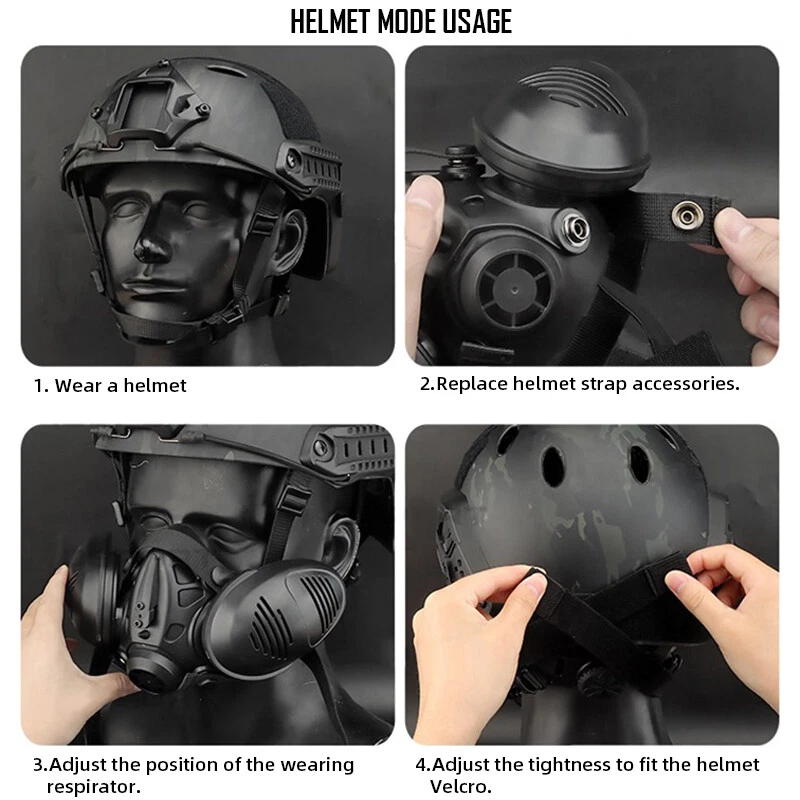 HELMET MODE USAGE

1. Wear a helmet

2.Replace helmet strap accessories.

3.Adjust the position of the wearing respirator.

4.Adjust the tightness to fit the helmet Velcro.