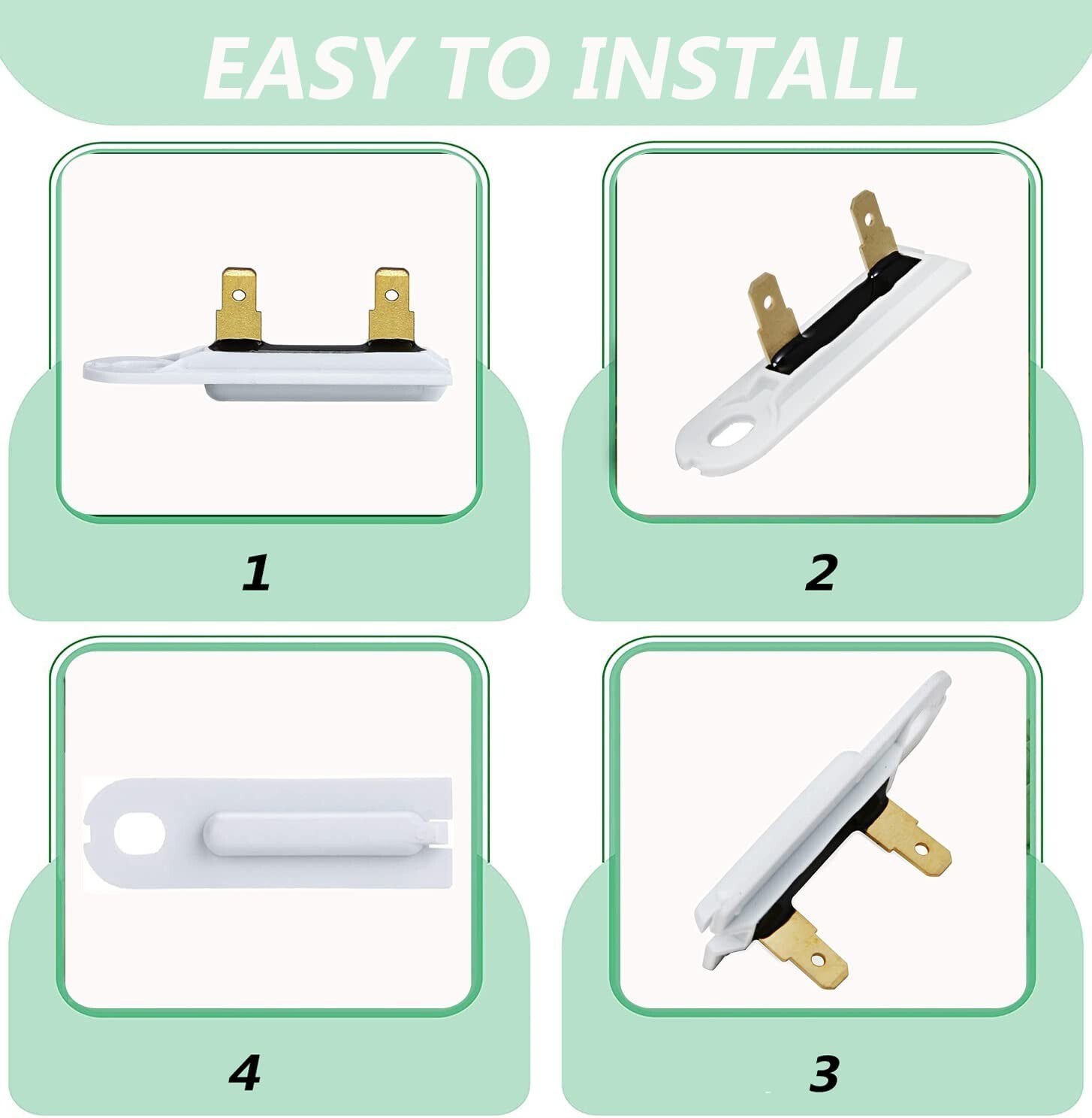 EASY TO INSTALL

1

2

4

3