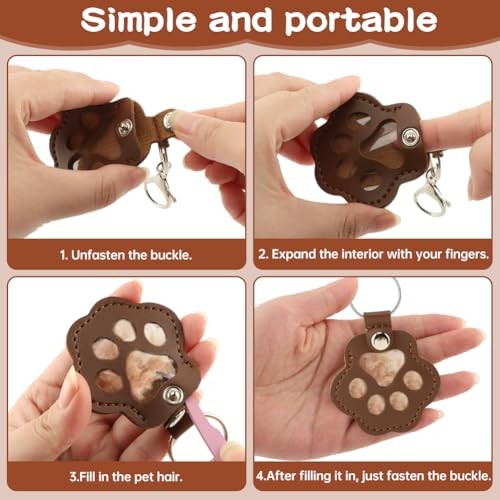 Simple and portable

1. Unfasten the buckle.

2. Expand the interior with your fingers.

3.Fill in the pet hair.

4.After filling it in, just fasten the buckle.