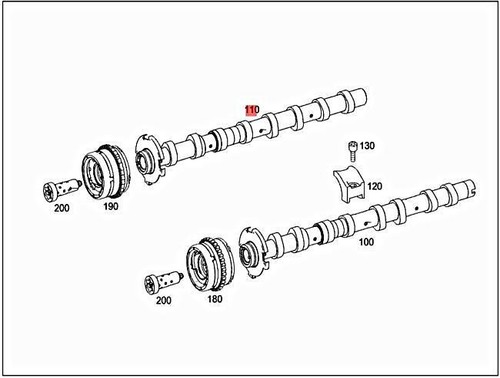 110
130
120
200
190
100
200
180