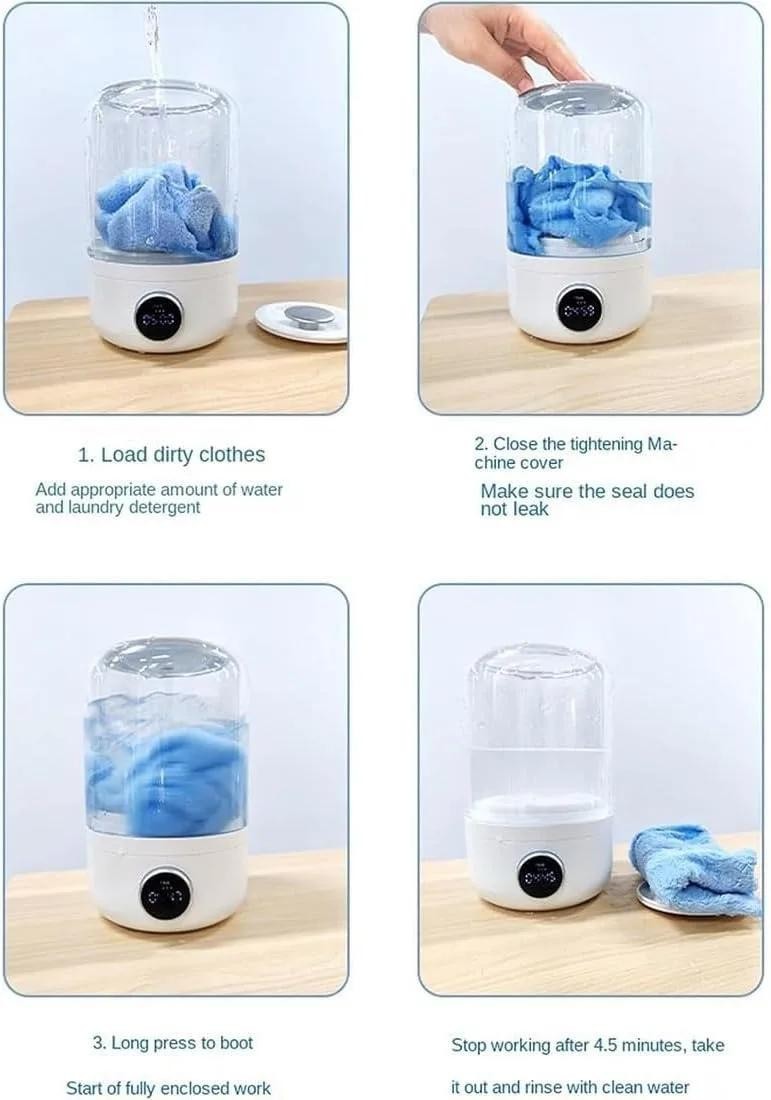 1. Load dirty clothes

Add appropriate amount of water and laundry detergent

2. Close the tightening Machine cover

Make sure the seal does not leak

3. Long press to boot

Start of fully enclosed work

Stop working after 4.5 minutes, take

it out and rinse with clean water