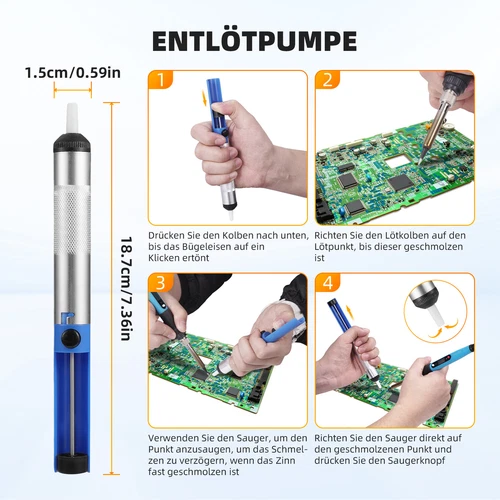 ENTLÖTPUMPE

1.5cm/0.59in

18.7cm/7.36in

1

Drücken Sie den Kolben nach unten, bis das Bügeleisen auf ein Klicken ertönt

2

Richten Sie den Lötkolben auf den Lötpunkt, bis dieser geschmolzen ist

3

Verwenden Sie den Sauger, um den Punkt anzusaugen, um das Schmelzen zu verzögern, wenn das Zinn fast geschmolzen ist

4

Richten Sie den Sauger direkt auf den geschmolzenen Punkt und drücken Sie den Saugerknopf