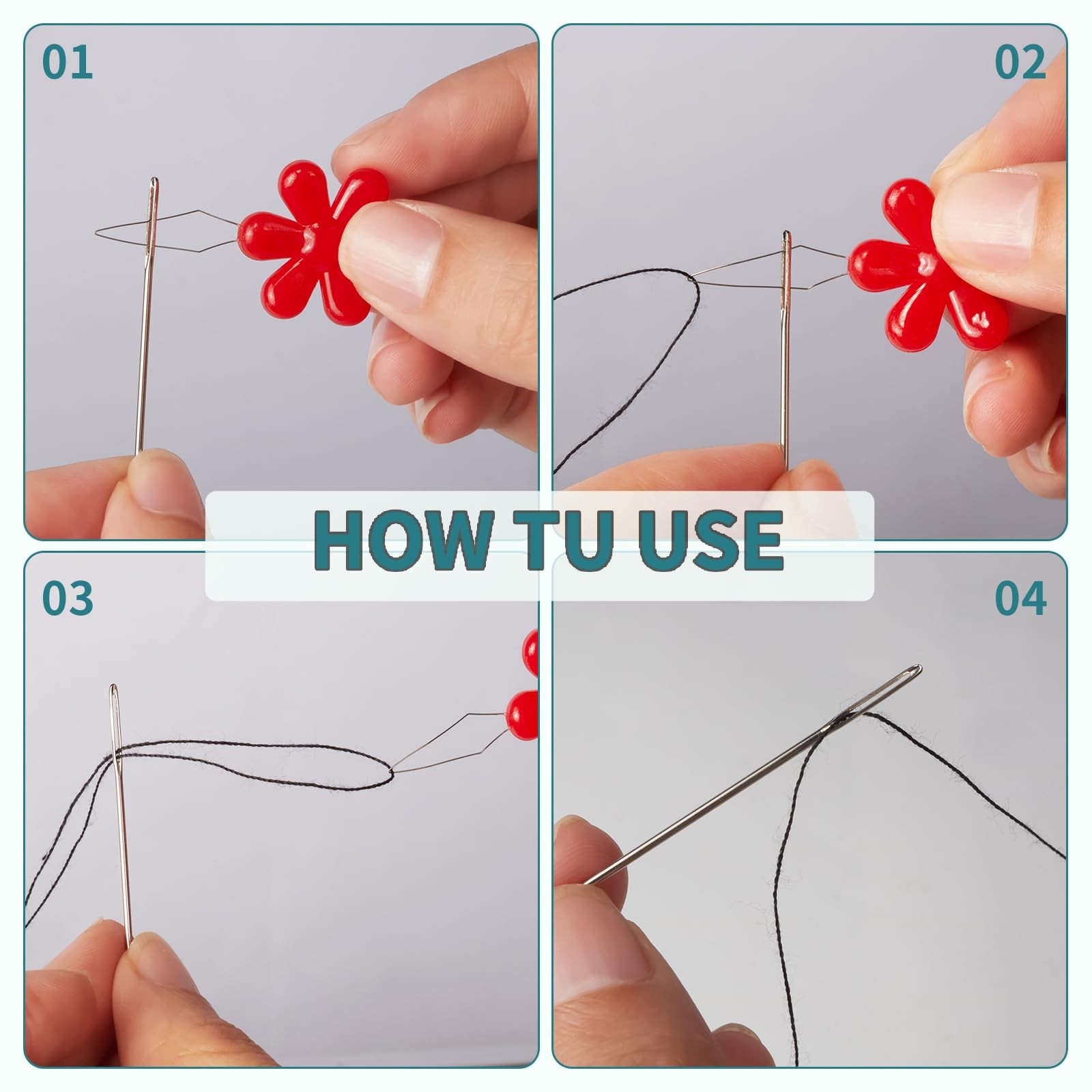 01

02

HOW TU USE

03

04