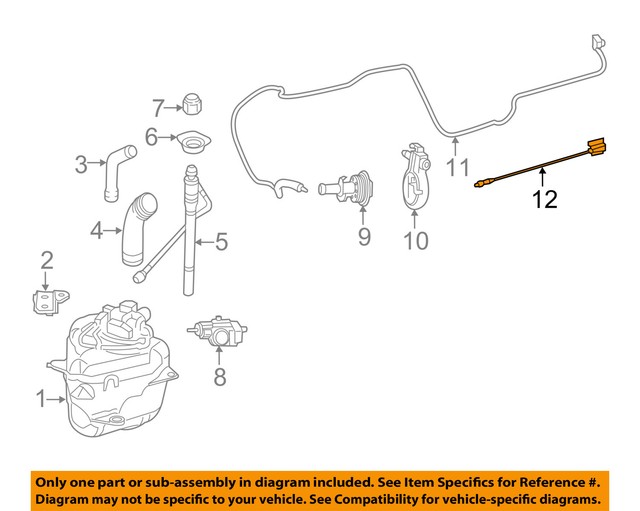 7
6
3
4
5
2
1
8
9
10
11
12

Only one part or sub-assembly in diagram included. See Item Specifics for Reference #.
Diagram may not be specific to your vehicle. See Compatibility for vehicle-specific diagrams.