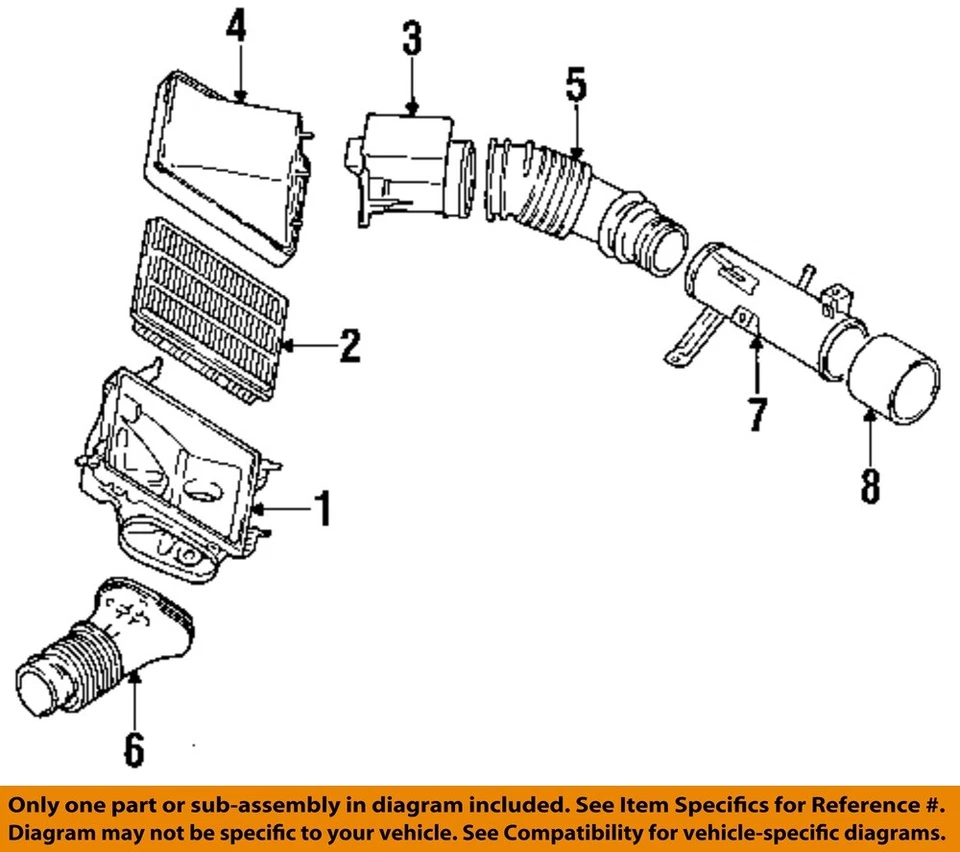 4
3
5
2
7
8
1
6

Only one part or sub-assembly in diagram included. See Item Specifics for Reference #.
Diagram may not be specific to your vehicle. See Compatibility for vehicle-specific diagrams.