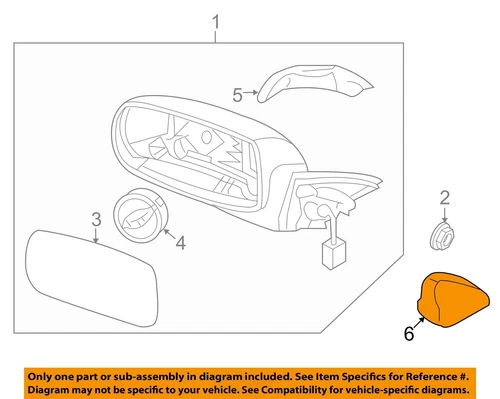 1

5

2

3

4

6

Only one part or sub-assembly in diagram included. See Item Specifics for Reference #.
Diagram may not be specific to your vehicle. See Compatibility for vehicle-specific diagrams.