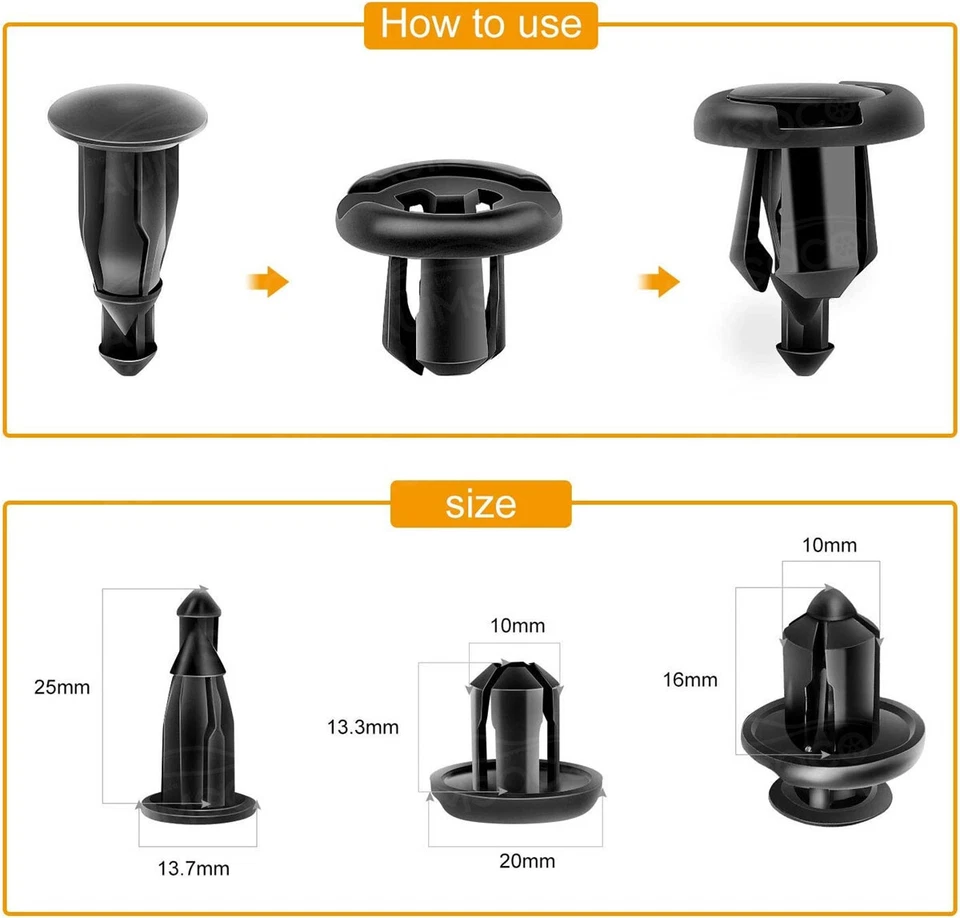 How to use

size

25mm

13.7mm

10mm

13.3mm

20mm

10mm

16mm