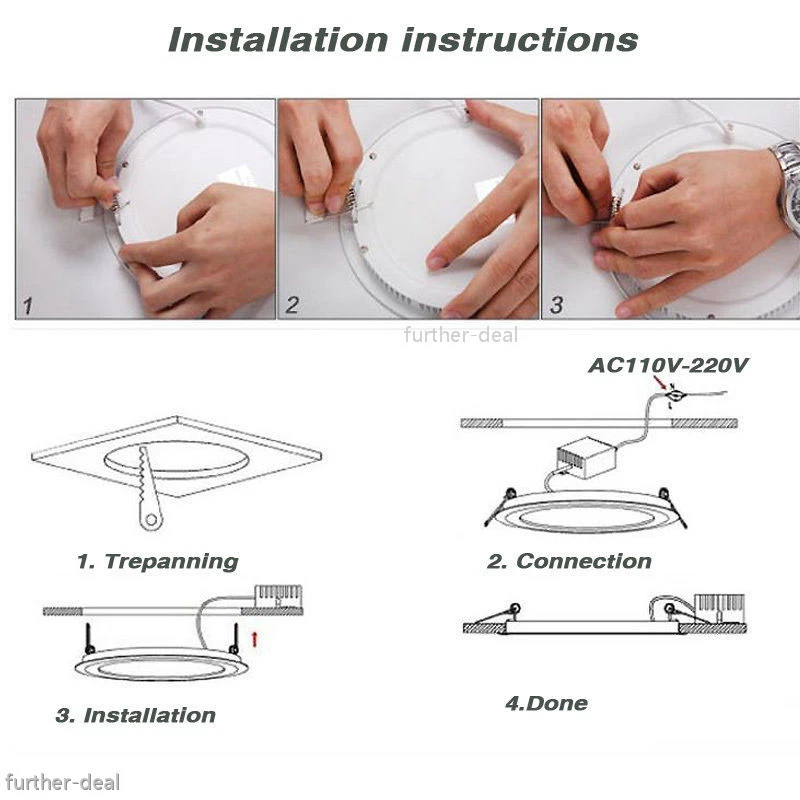 Installation instructions

1

2

3

further-deal

AC110V-220V

1. Trepanning

2. Connection

3. Installation

4.Done

further-deal