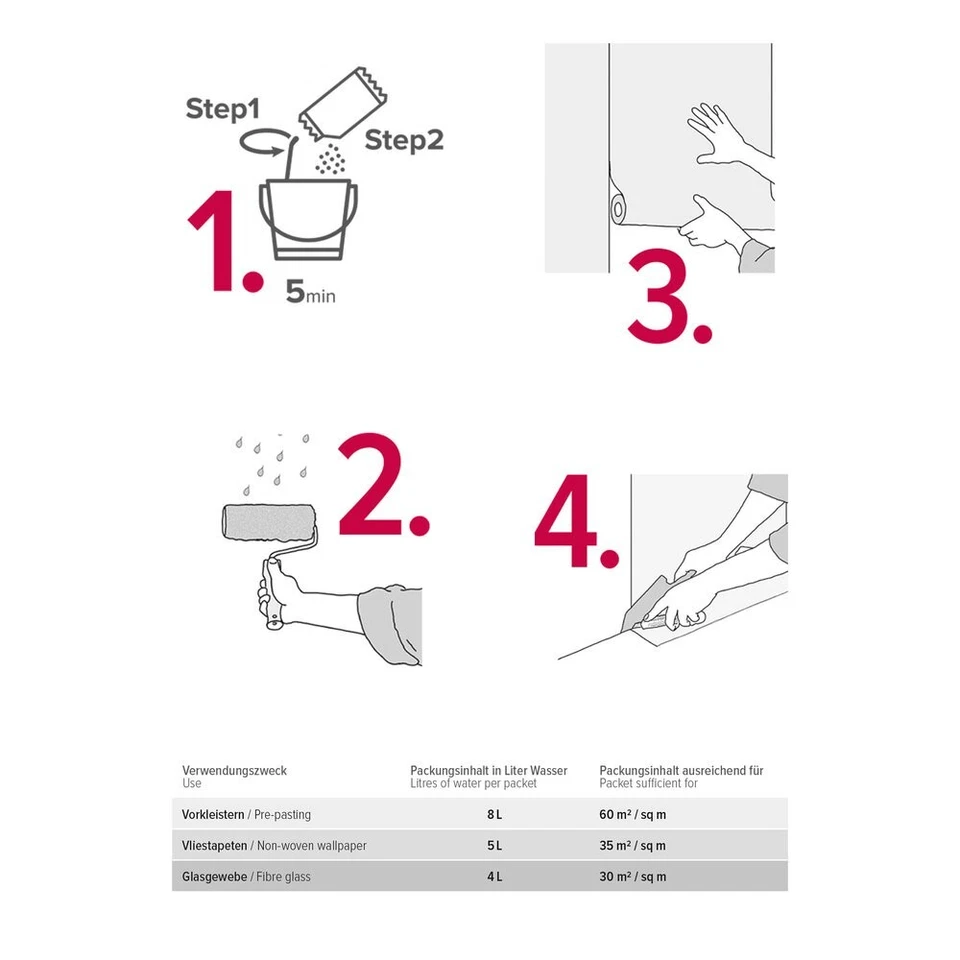 Step1

Step2

1.

5min

3.

2.

4.

| Verwendungszweck Use | Packungsinhalt in Liter Wasser Litres of water per packet | Packungsinhalt ausreichend für Packet sufficient for |
|---|---|---|
| Vorkleistern / Pre-pasting | 8 L | 60 m² / sq m |
| Vliestapeten / Non-woven wallpaper | 5 L | 35 m² / sq m |
| Glasgewebe / Fibre glass | 4 L | 30 m² / sq m |