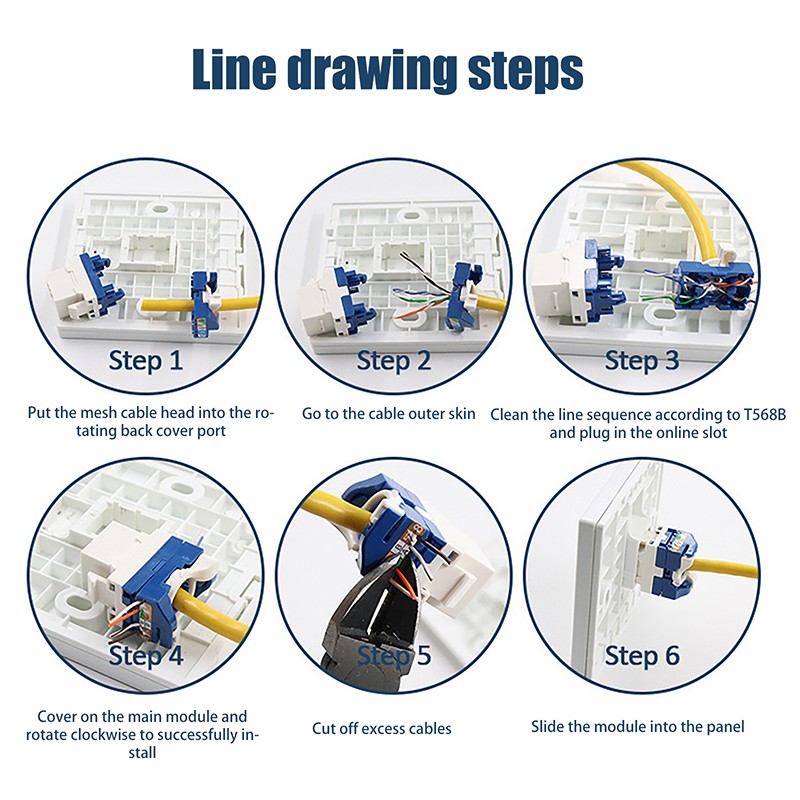 Line drawing steps

Step 1

Put the mesh cable head into the rotating back cover port

Step 2

Go to the cable outer skin

Step 3

Clean the line sequence according to T568B and plug in the online slot

Step 4

Cover on the main module and rotate clockwise to successfully install

Step 5

Cut off excess cables

Step 6

Slide the module into the panel