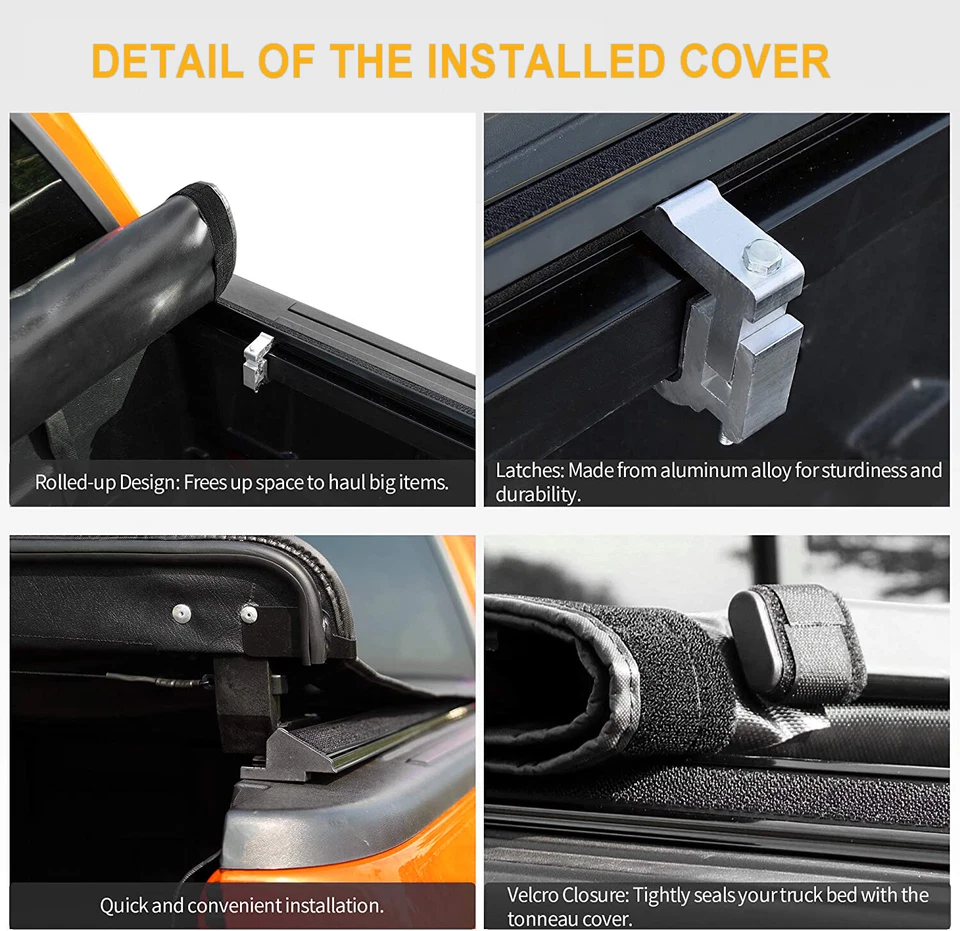 DETAIL OF THE INSTALLED COVER

Rolled-up Design: Frees up space to haul big items.

Latches: Made from aluminum alloy for sturdiness and durability.

Quick and convenient installation.

Velcro Closure: Tightly seals your truck bed with the tonneau cover.