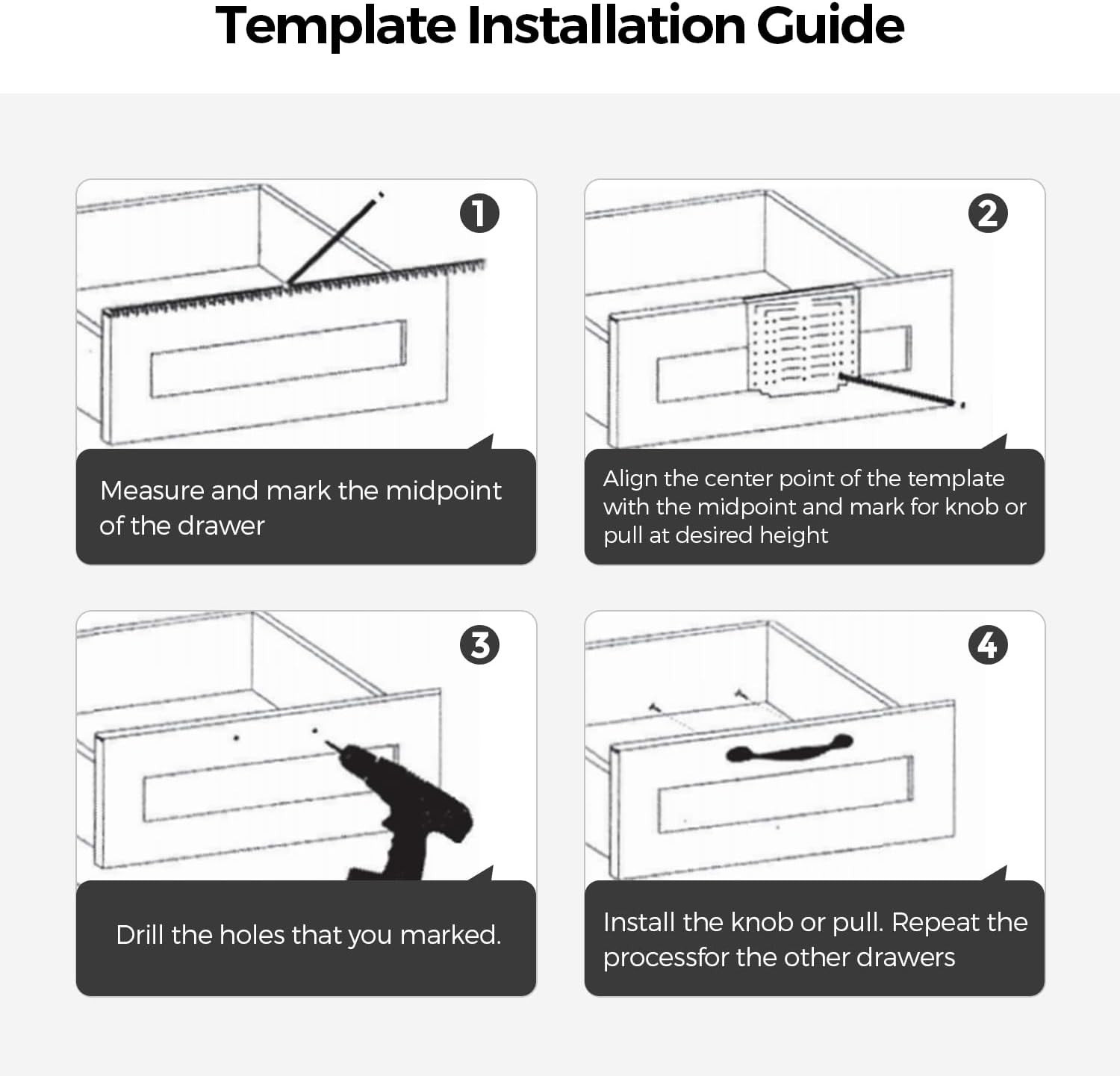 Template Installation Guide

1

Measure and mark the midpoint of the drawer

2

Align the center point of the template with the midpoint and mark for knob or pull at desired height

3

Drill the holes that you marked.

4

Install the knob or pull. Repeat the processfor the other drawers