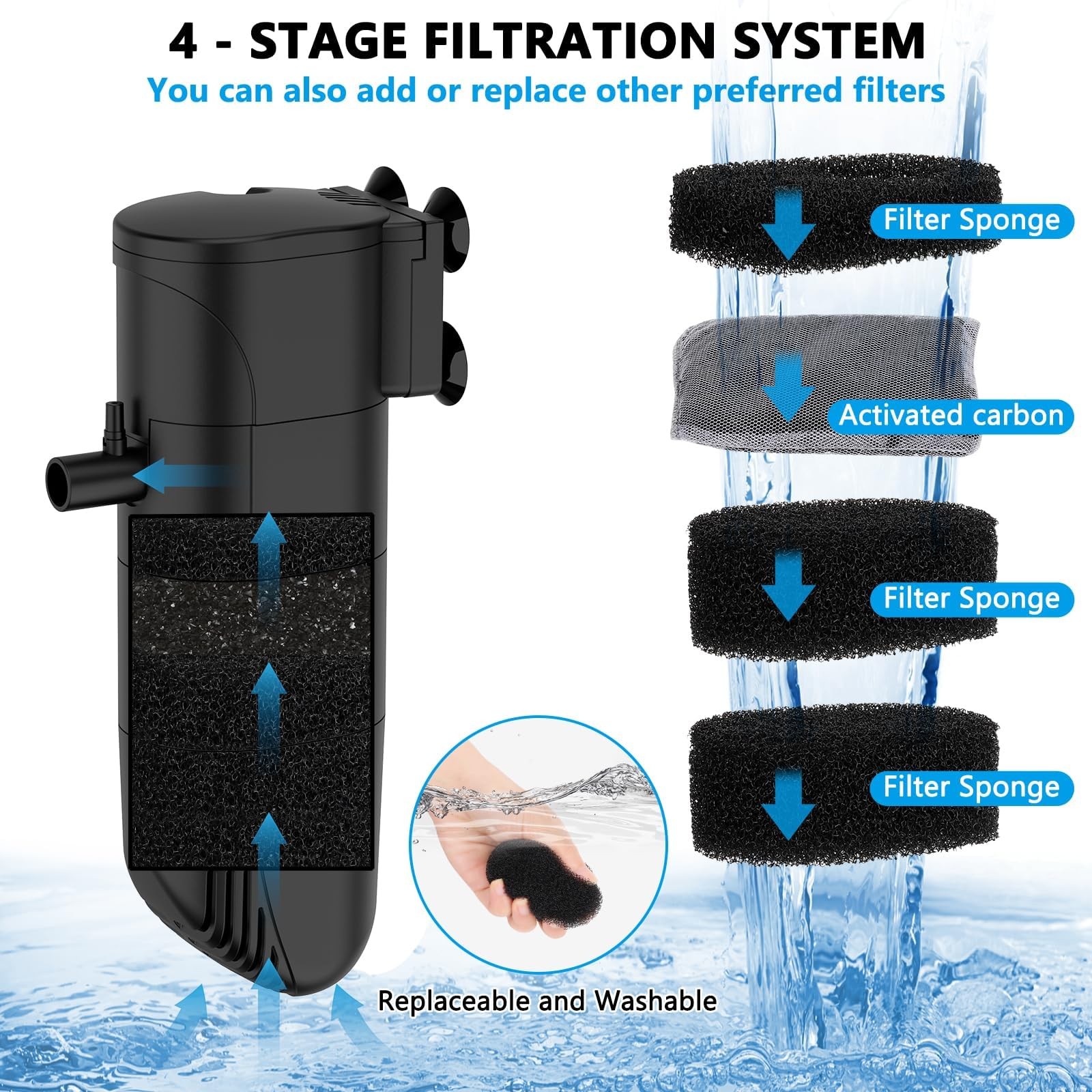 4 - STAGE FILTRATION SYSTEM
You can also add or replace other preferred filters

Filter Sponge

Activated carbon

Filter Sponge

Filter Sponge

Replaceable and Washable