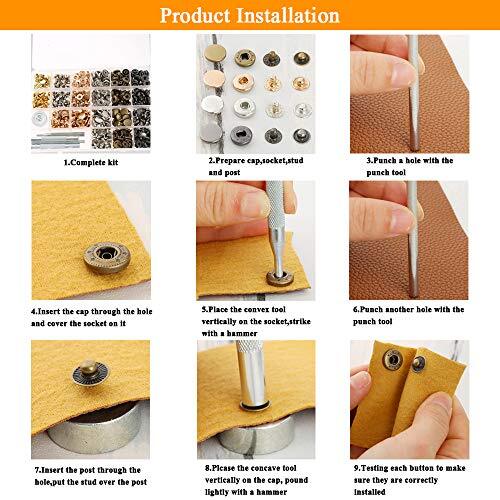 Product Installation

1.Complete kit

2.Prepare cap,socket,stud and post

3.Punch a hole with the punch tool

4.Insert the cap through the hole and cover the socket on it

5.Place the convex tool vertically on the socket,strike with a hammer

6.Punch another hole with the punch tool

7.Insert the post through the hole,put the stud over the post

8.Plcase the concave tool vertically on the cap, pound lightly with a hammer

9.Testing each button to make sure they are correctly installed