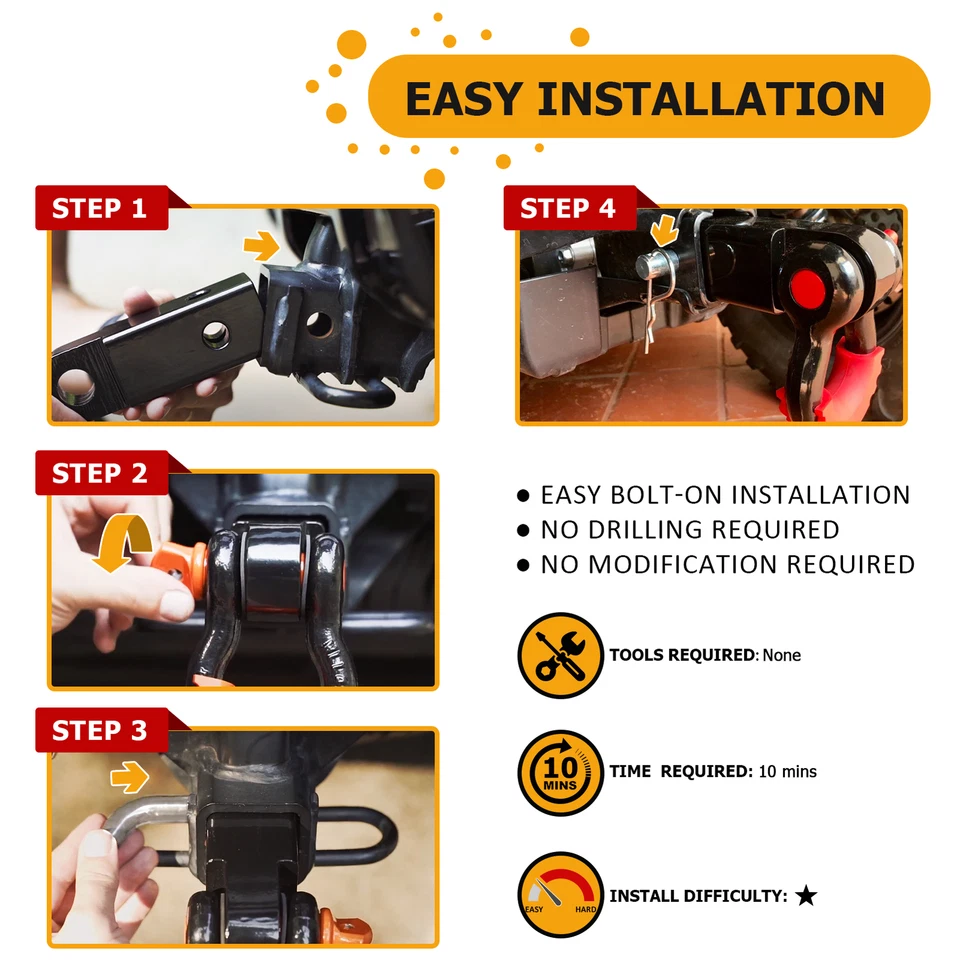 EASY INSTALLATION

STEP 1

STEP 2

STEP 3

STEP 4

● EASY BOLT-ON INSTALLATION
● NO DRILLING REQUIRED
● NO MODIFICATION REQUIRED

TOOLS REQUIRED: None

10 MINS

TIME REQUIRED: 10 mins

EASY HARD

INSTALL DIFFICULTY: ★