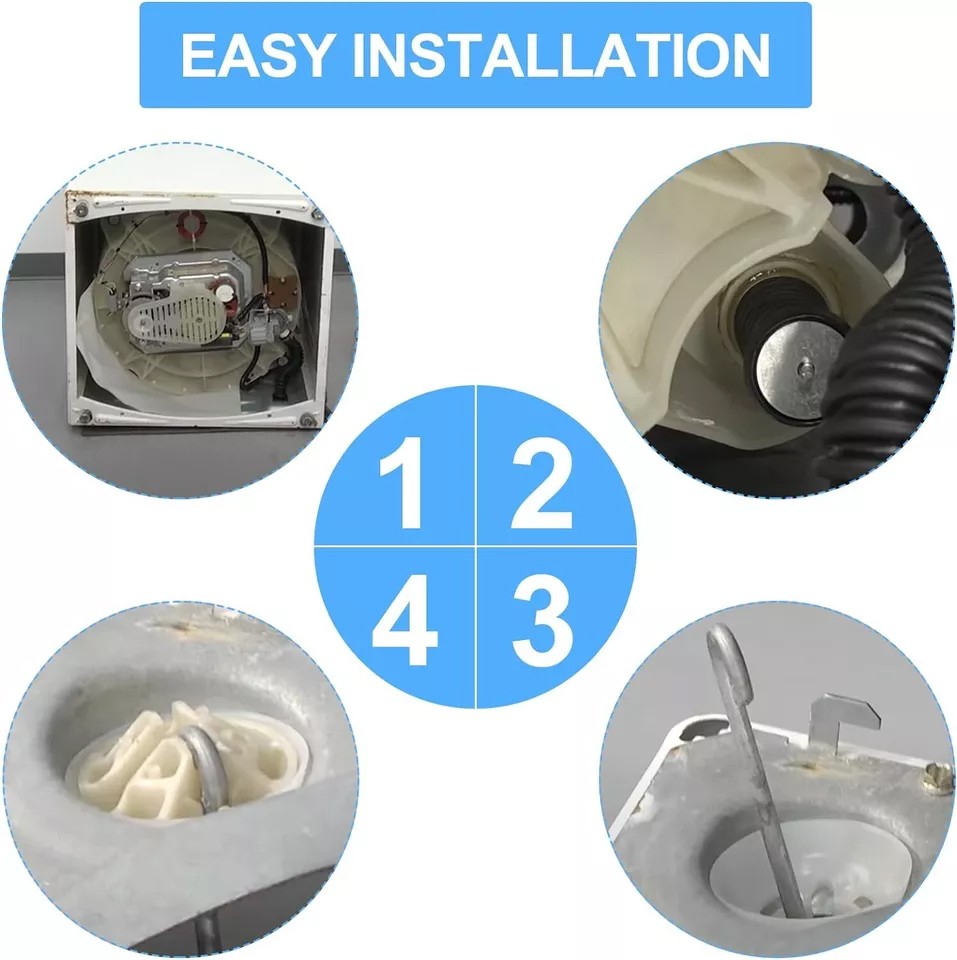 EASY INSTALLATION

1 2
4 3