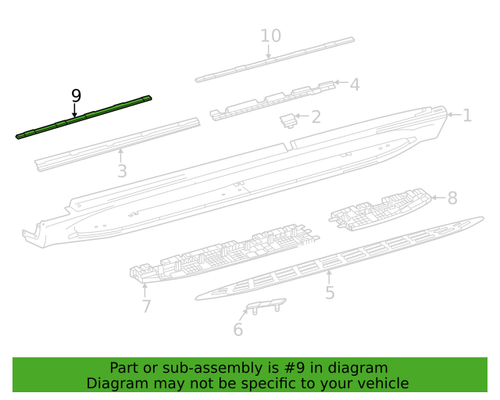 10

4

9

2

1

3

8

7

5

6

Part or sub-assembly is #9 in diagram
Diagram may not be specific to your vehicle