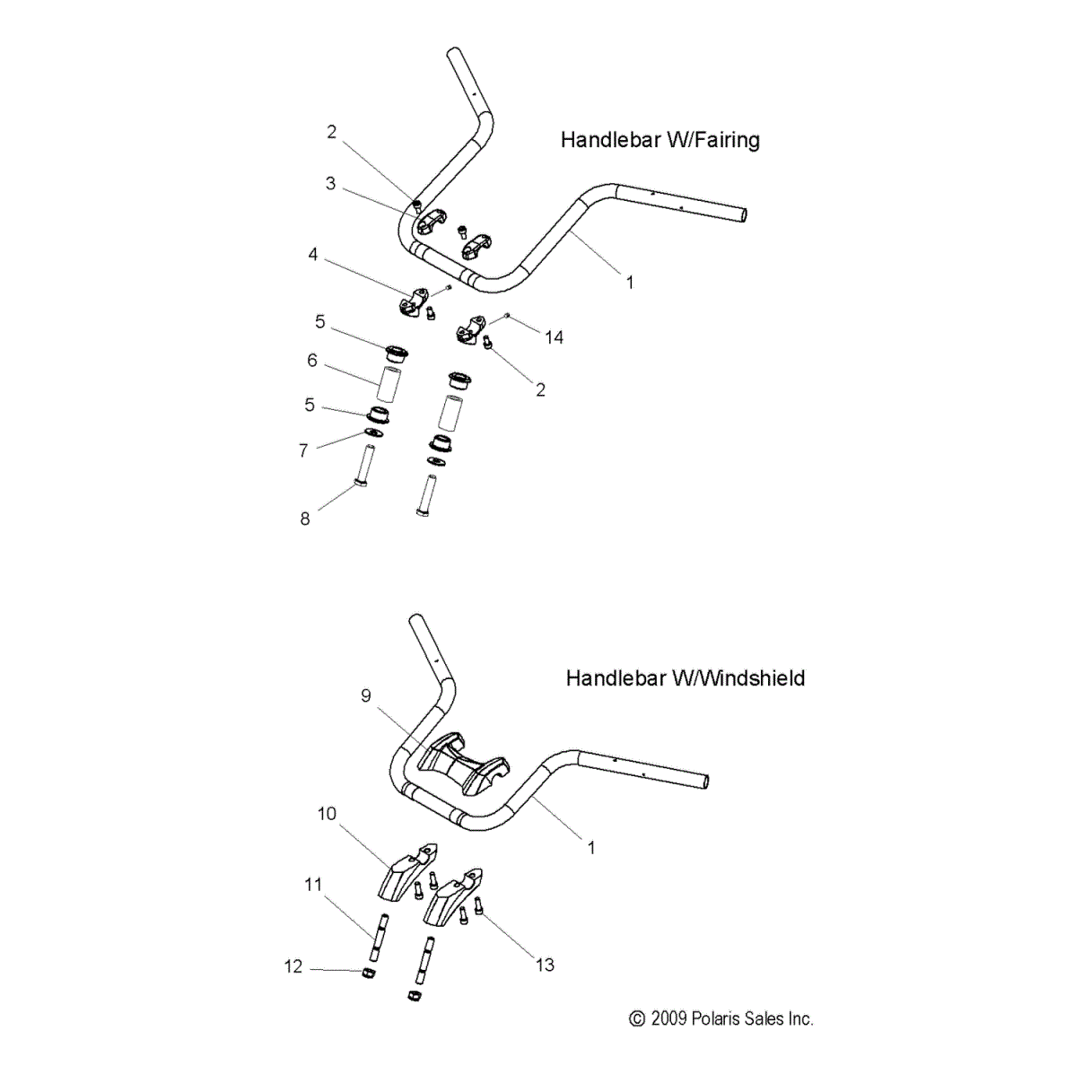 Handlebar W/Fairing

2
3
4
1
5
14
6
2
5
7
8

Handlebar W/Windshield

9
10
1
11
12
13

© 2009 Polaris Sales Inc.