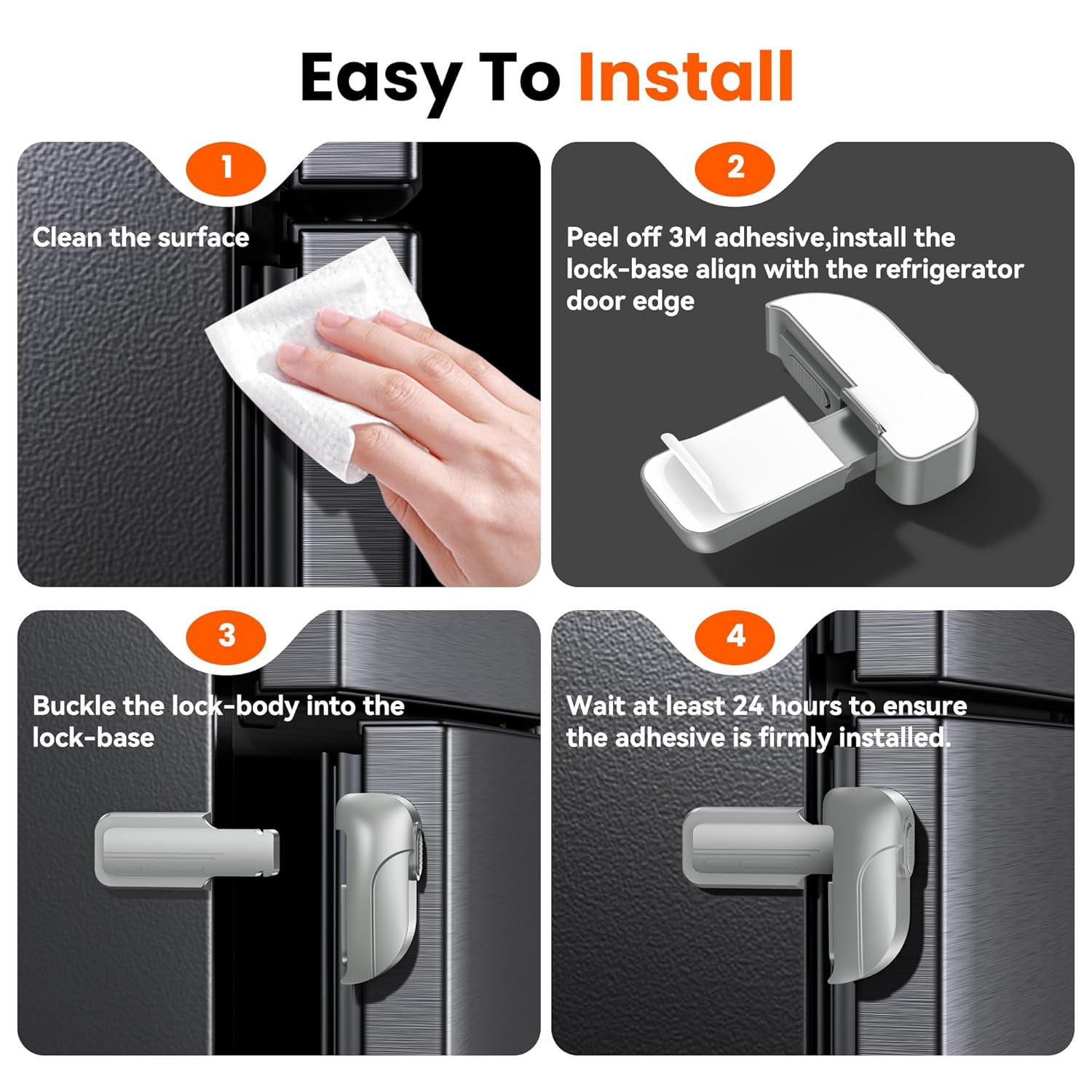 Easy To Install

1

Clean the surface

2

Peel off 3M adhesive,install the lock-base aliqn with the refrigerator door edge

3

Buckle the lock-body into the lock-base

4

Wait at least 24 hours to ensure the adhesive is firmly installed.