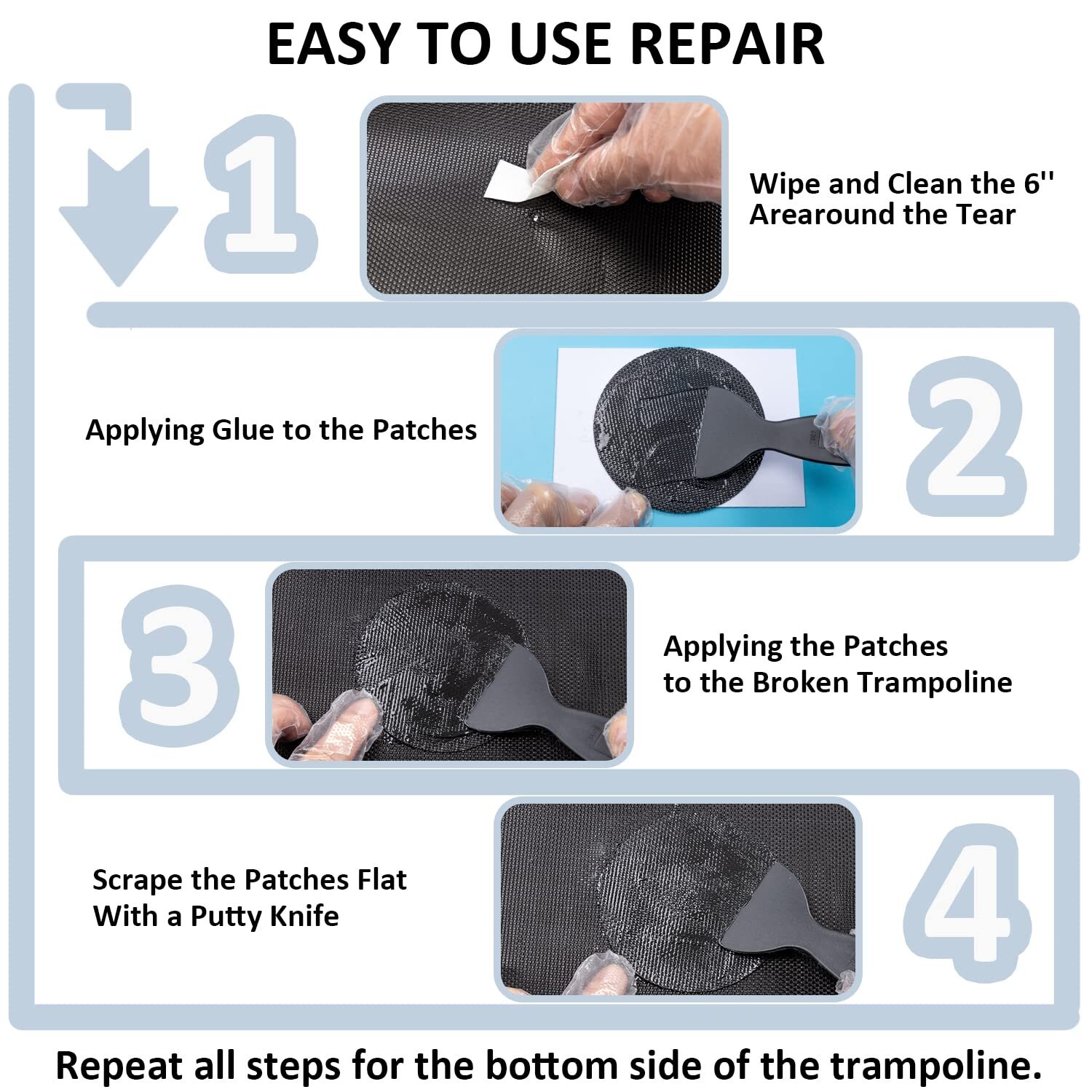 EASY TO USE REPAIR

1

Wipe and Clean the 6''
Arearound the Tear

Applying Glue to the Patches

2

3

Applying the Patches
to the Broken Trampoline

Scrape the Patches Flat
With a Putty Knife

4

Repeat all steps for the bottom side of the trampoline.