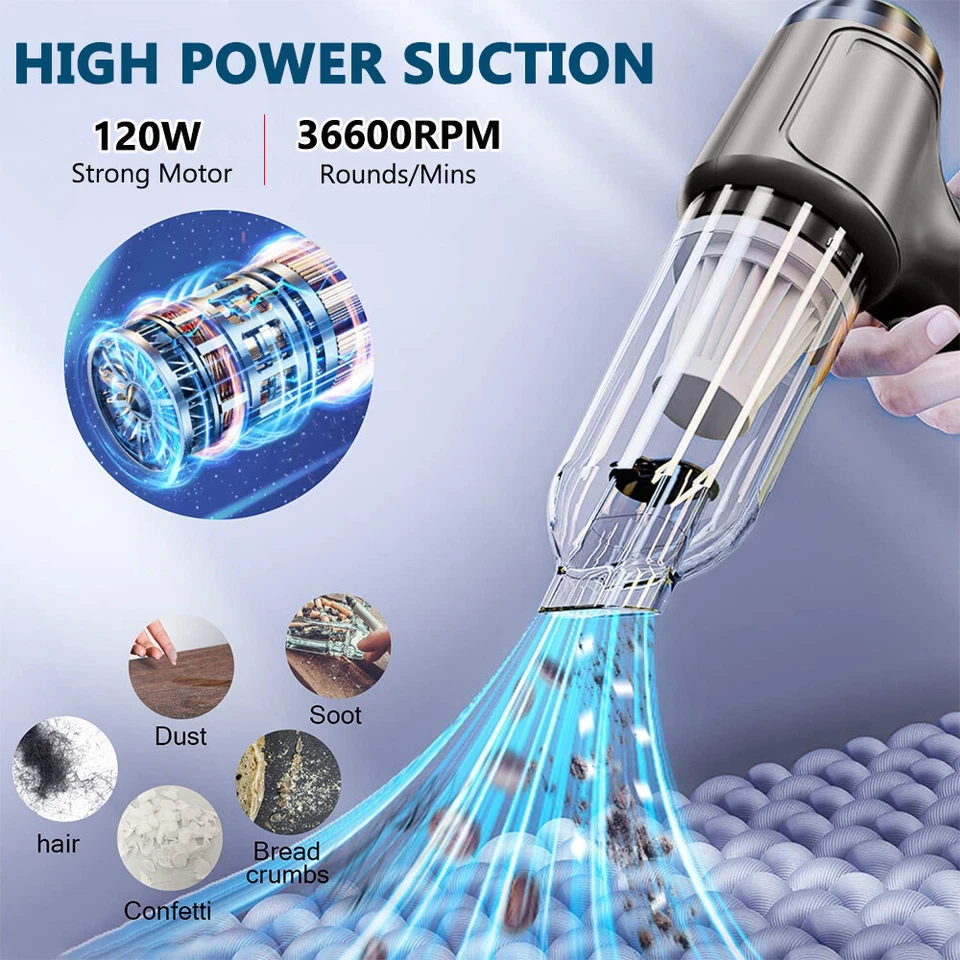 HIGH POWER SUCTION

120W
Strong Motor

36600RPM
Rounds/Mins

Dust

Soot

hair

Bread crumbs

Confetti