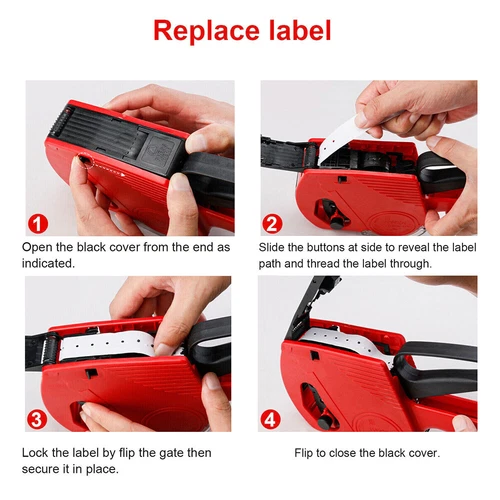 Replace label

1

Open the black cover from the end as indicated.

2

Slide the buttons at side to reveal the label path and thread the label through.

3

Lock the label by flip the gate then secure it in place.

4

Flip to close the black cover.