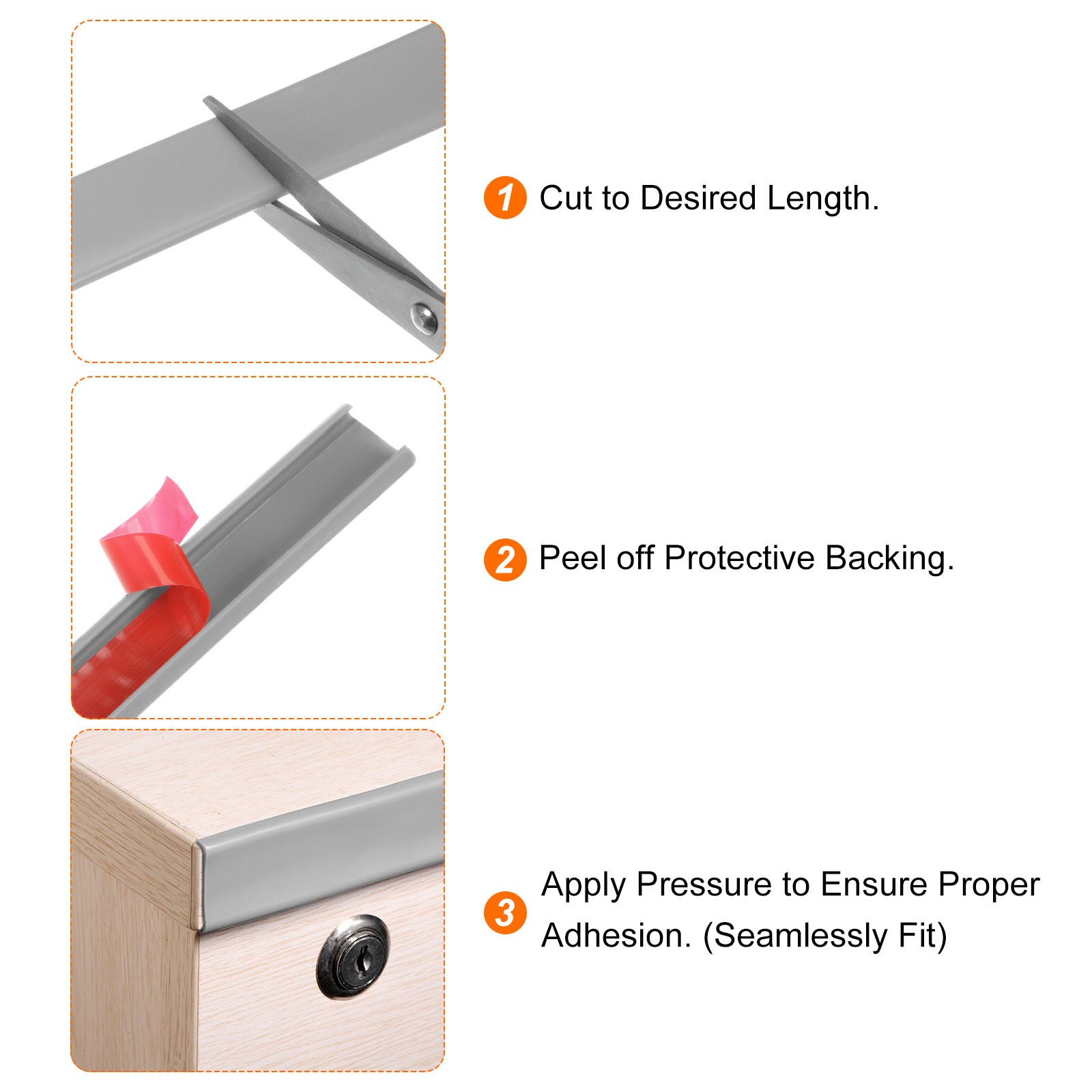 1 Cut to Desired Length.

2 Peel off Protective Backing.

3 Apply Pressure to Ensure Proper Adhesion. (Seamlessly Fit)