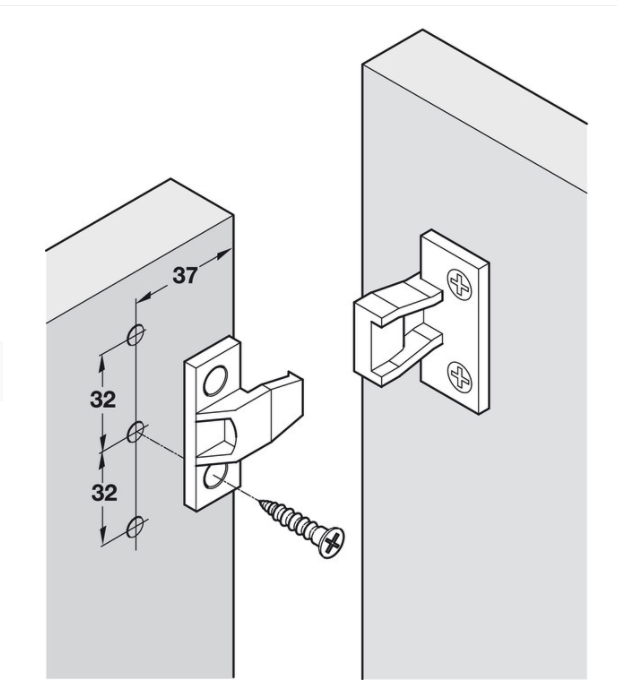 37
32
32