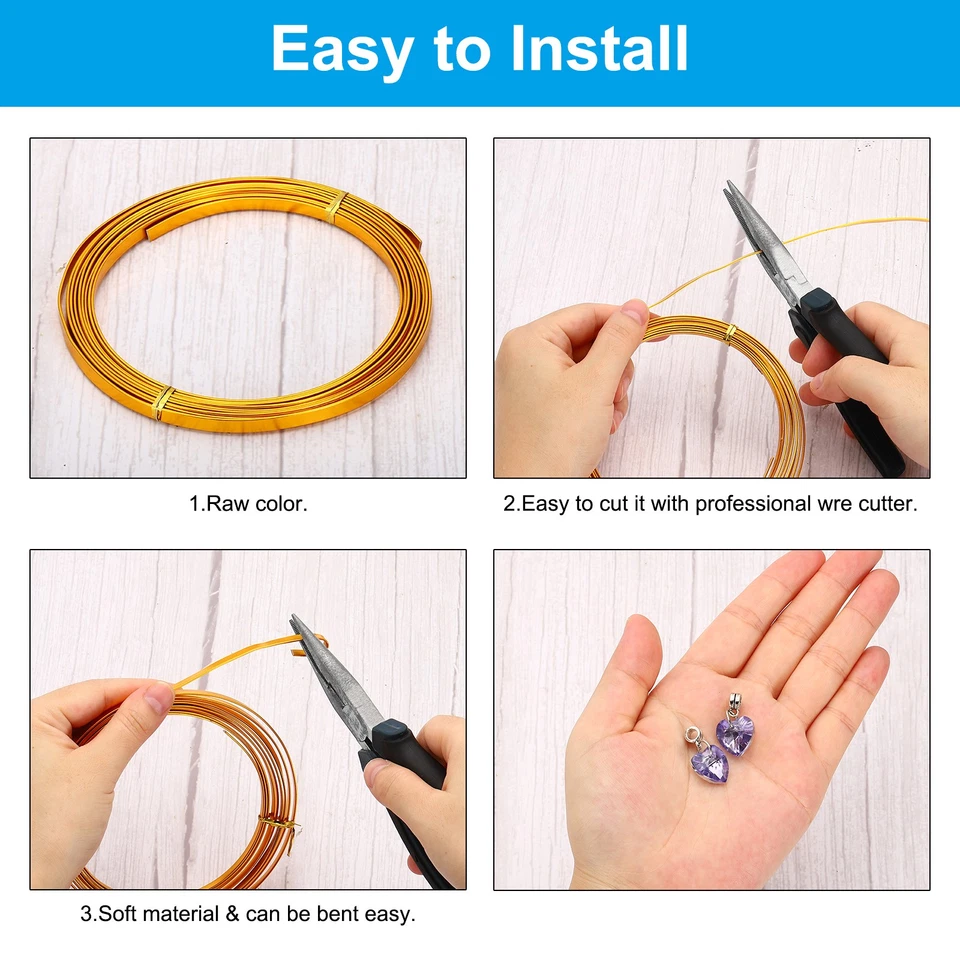 Easy to Install

1.Raw color.

2.Easy to cut it with professional wre cutter.

3.Soft material & can be bent easy.