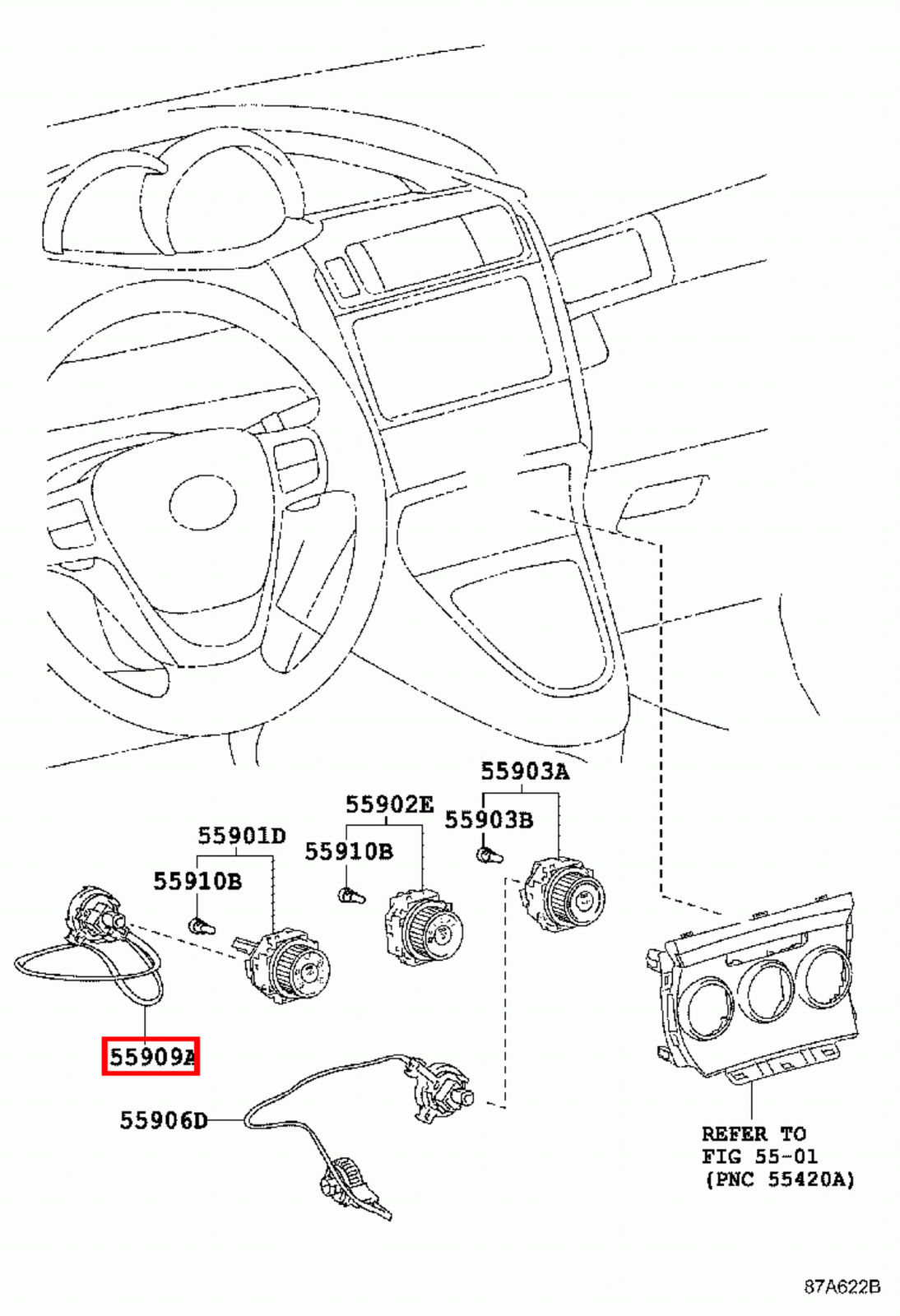 55903A

55902E

55903B

55901D

55910B

55910B

55909A

55906D

REFER TO
FIG 55-01
(PNC 55420A)

87A622B