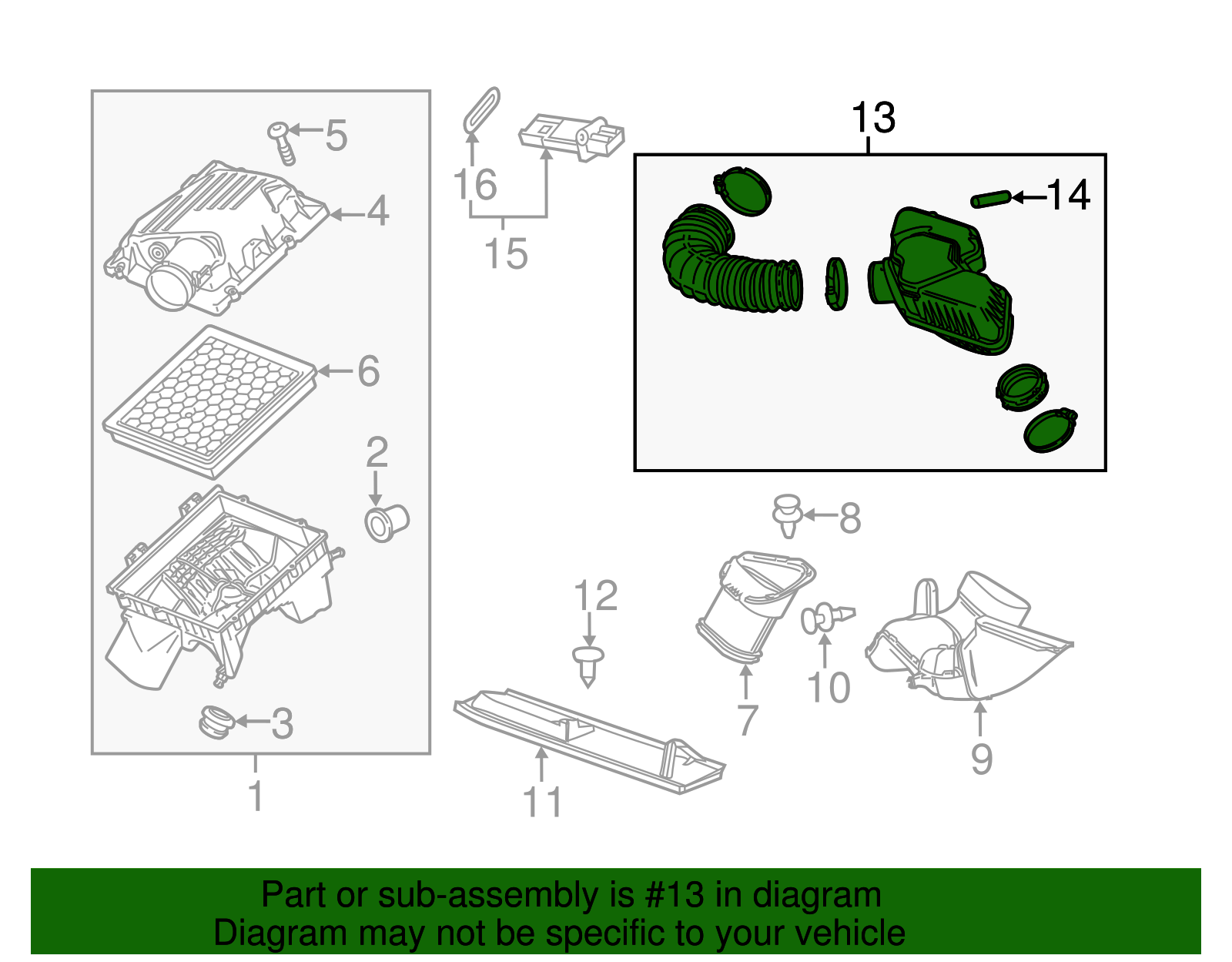 5
4
6
2
3
1
16
15
13
14
8
12
10
7
9
11

Part or sub-assembly is #13 in diagram
Diagram may not be specific to your vehicle