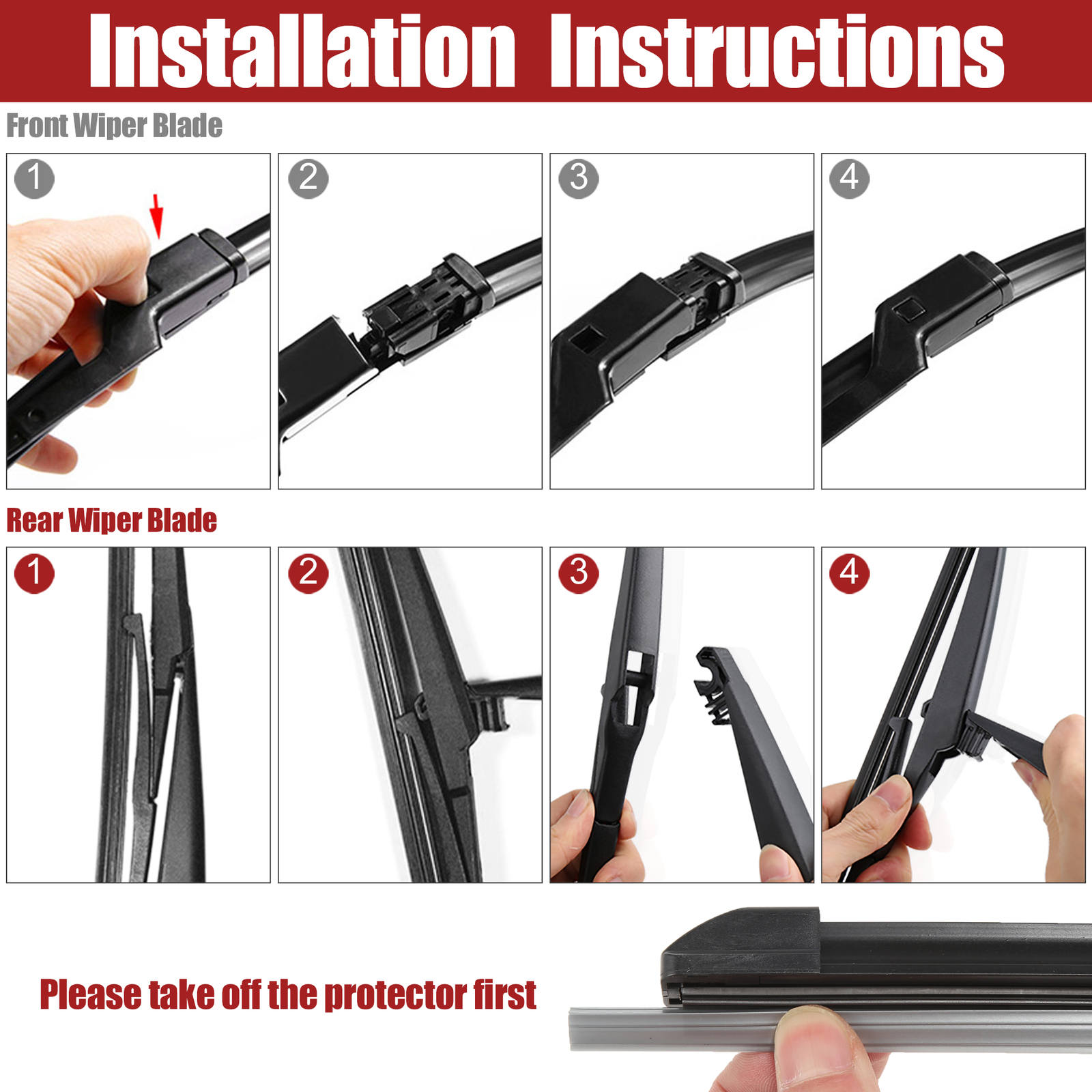 Installation Instructions

Front Wiper Blade

1

2

3

4

Rear Wiper Blade

1

2

3

4

Please take off the protector first