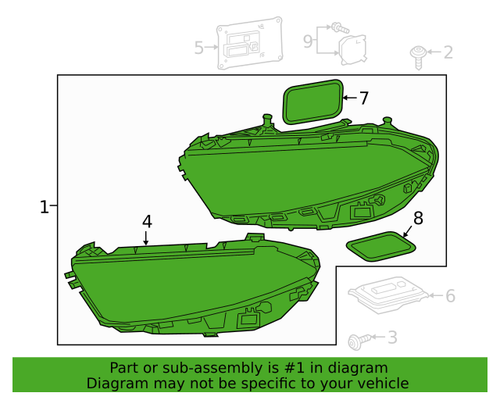 5
9
2
7
1
4
8
6
3

Part or sub-assembly is #1 in diagram
Diagram may not be specific to your vehicle