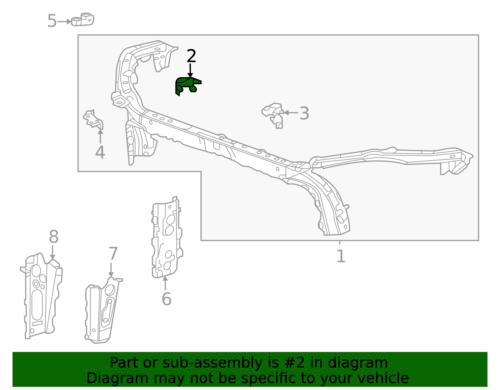 5
2
3
4
1
8
7
6
Part or sub-assembly is #2 in diagram
Diagram may not be specific to your vehicle