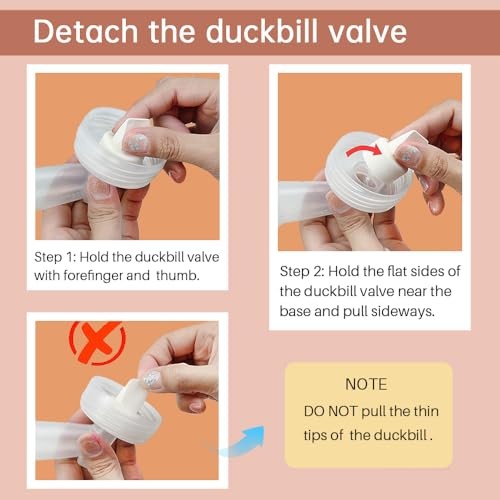 Detach the duckbill valve

Step 1: Hold the duckbill valve with forefinger and thumb.

Step 2: Hold the flat sides of the duckbill valve near the base and pull sideways.

NOTE
DO NOT pull the thin tips of the duckbill .