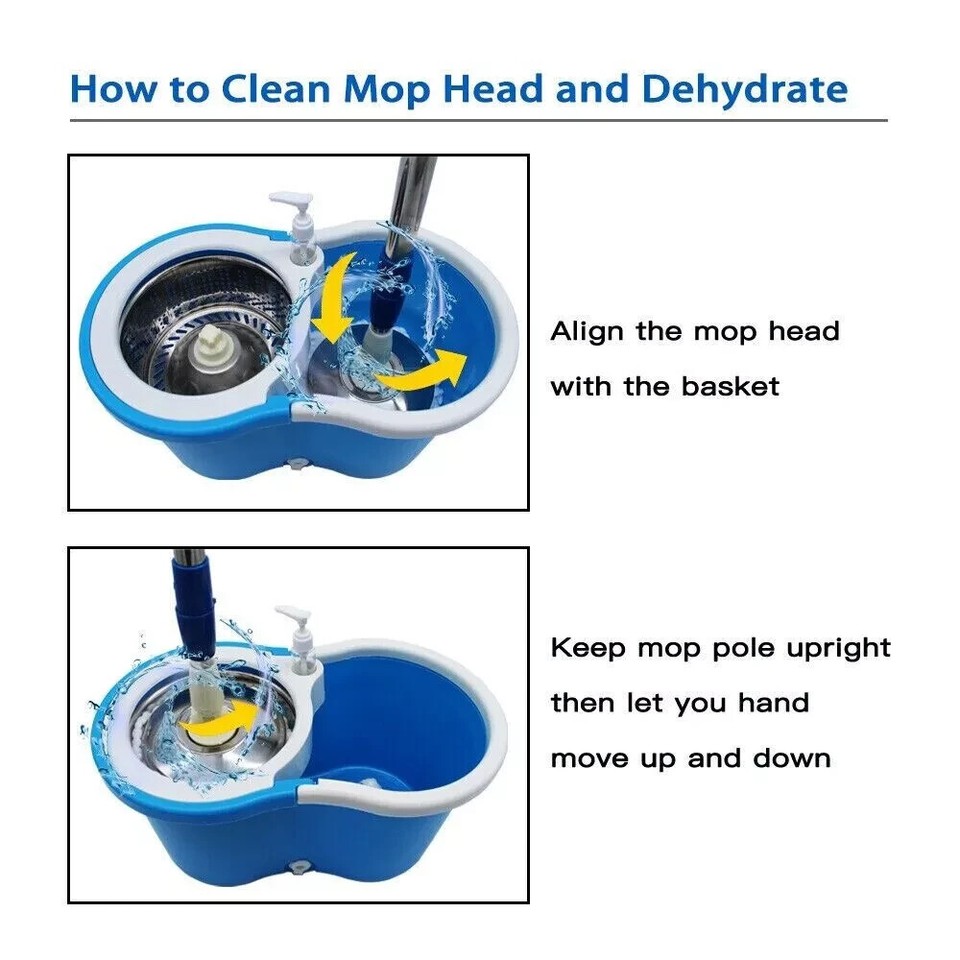 How to Clean Mop Head and Dehydrate

Align the mop head with the basket

Keep mop pole upright then let you hand move up and down