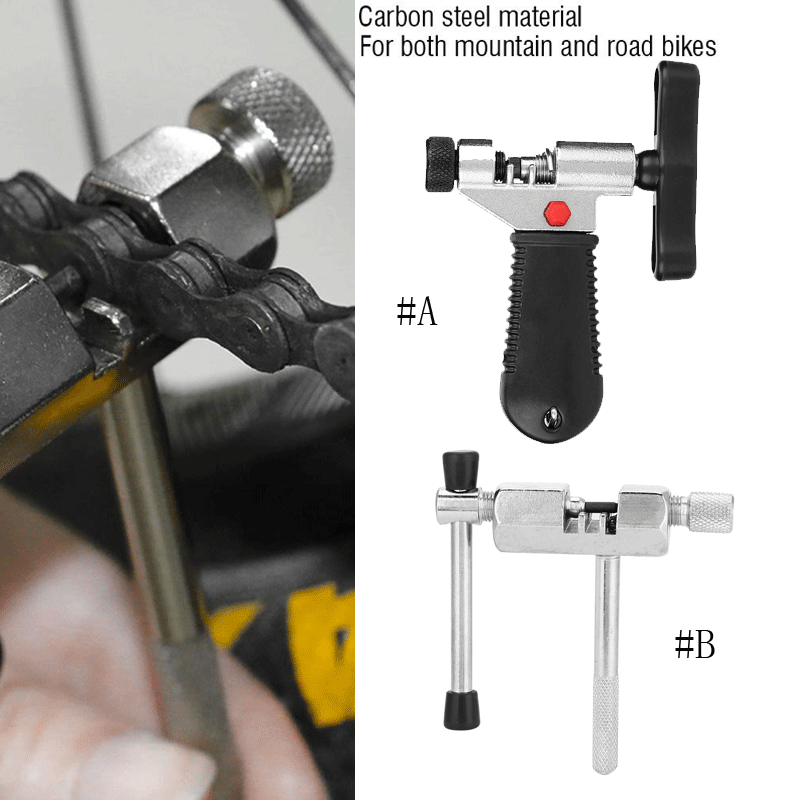 Carbon steel material
For both mountain and road bikes

#A

#B