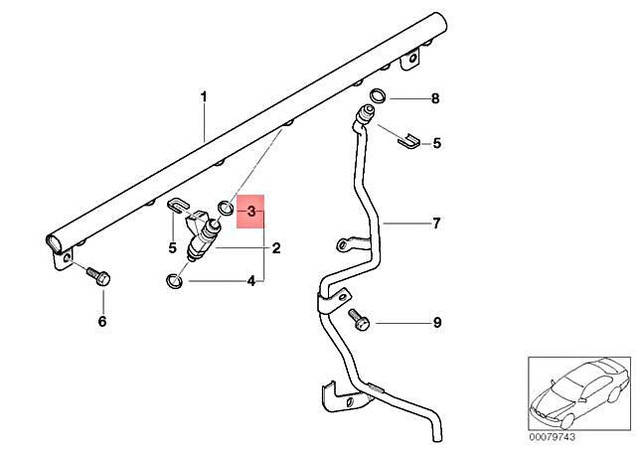 1
8
5
3
7
5
2
4
6
9
00079743