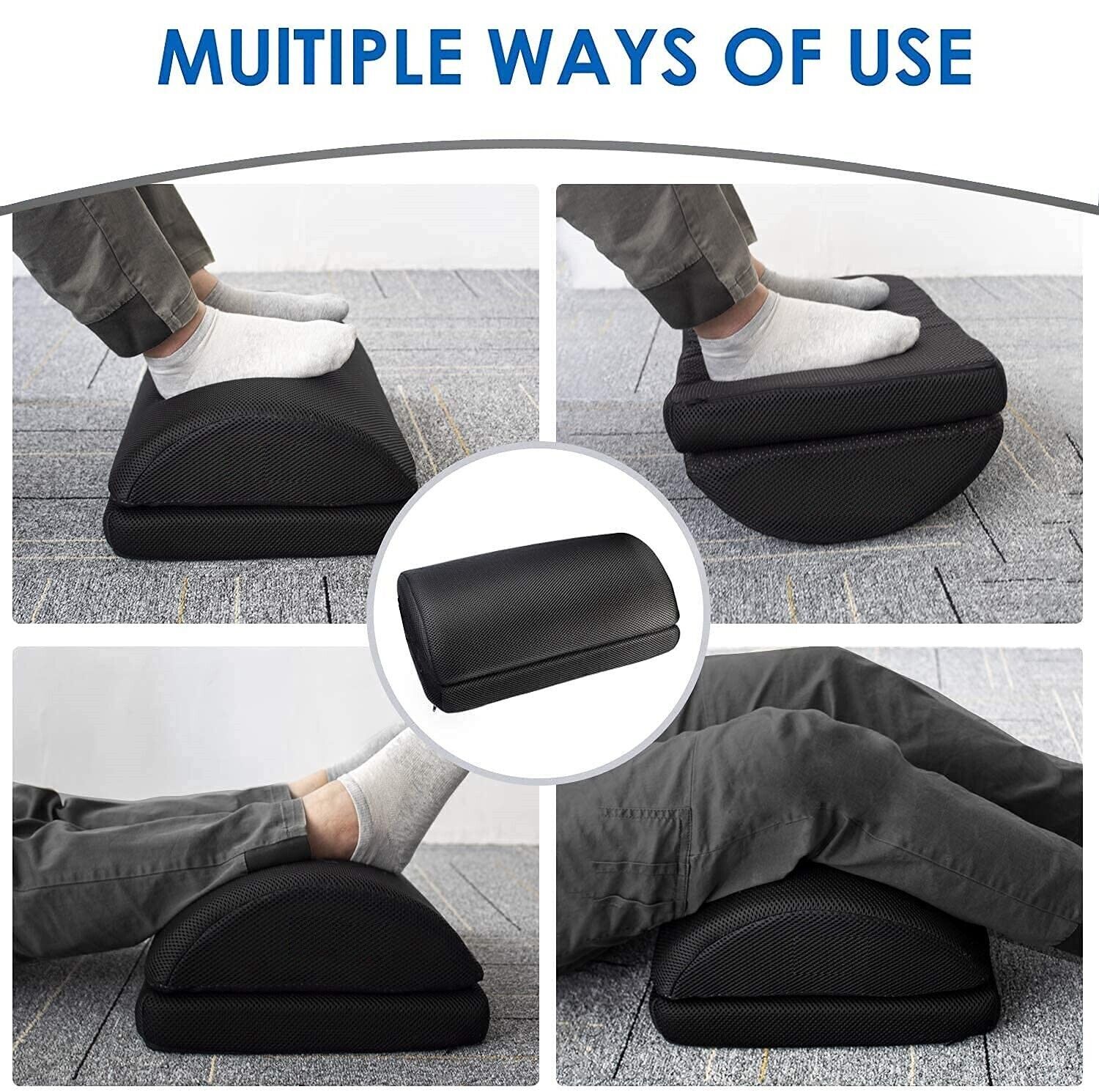 MUITIPLE WAYS OF USE