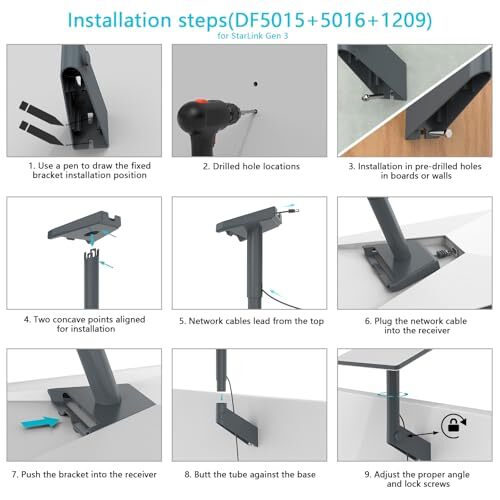 Installation steps(DF5015+5016+1209)
for StarLink Gen 3

1. Use a pen to draw the fixed bracket installation position

2. Drilled hole locations

3. Installation in pre-drilled holes in boards or walls

4. Two concave points aligned for installation

5. Network cables lead from the top

6. Plug the network cable into the receiver

7. Push the bracket into the receiver

8. Butt the tube against the base

9. Adjust the proper angle and lock screws