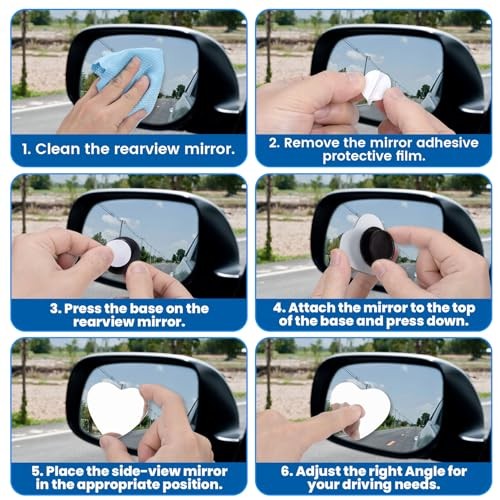 1. Clean the rearview mirror.

2. Remove the mirror adhesive protective film.

3. Press the base on the rearview mirror.

4. Attach the mirror to the top of the base and press down.

5. Place the side-view mirror in the appropriate position.

6. Adjust the right Angle for your driving needs.