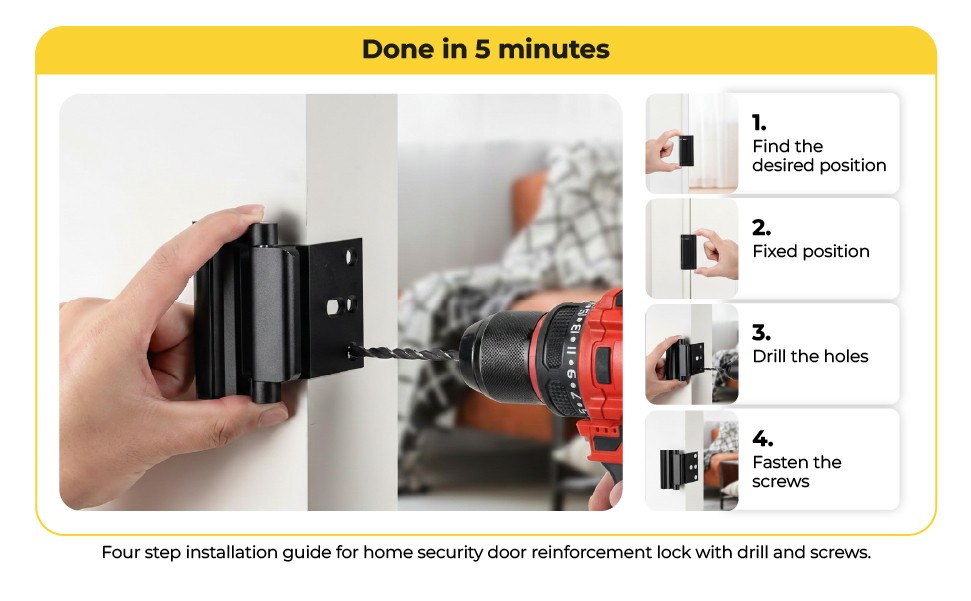 Done in 5 minutes

1.
Find the desired position

2.
Fixed position

3.
Drill the holes

4.
Fasten the screws

Four step installation guide for home security door reinforcement lock with drill and screws.