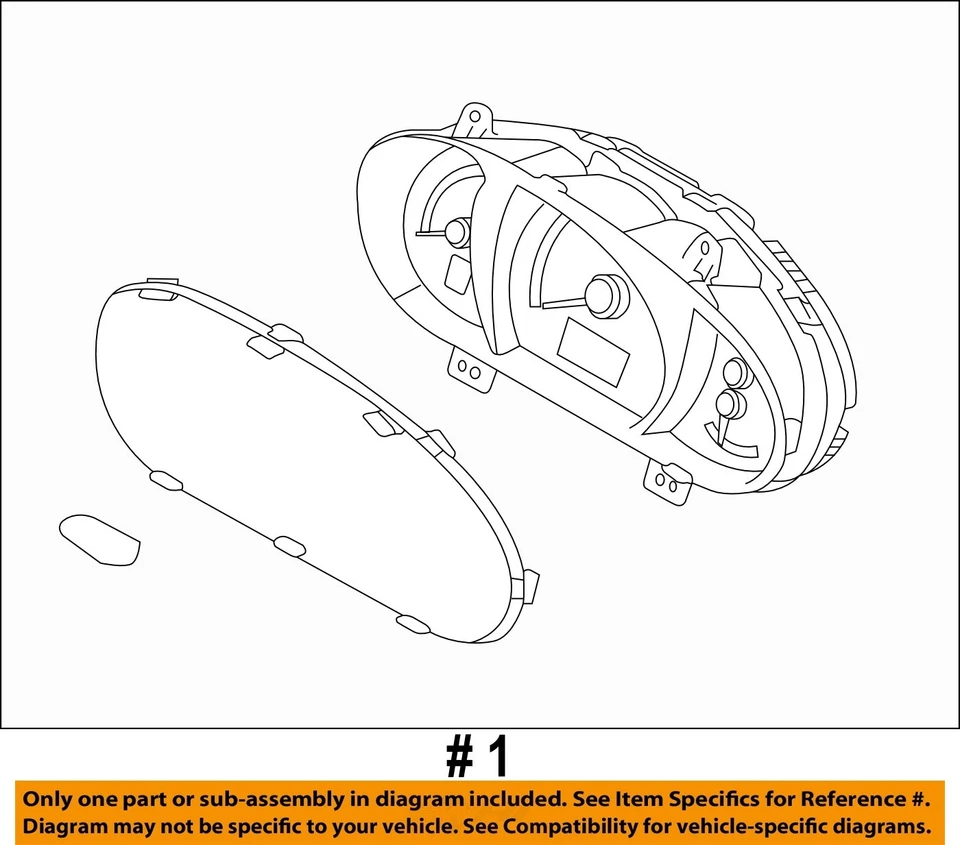 # 1

Only one part or sub-assembly in diagram included. See Item Specifics for Reference #.
Diagram may not be specific to your vehicle. See Compatibility for vehicle-specific diagrams.