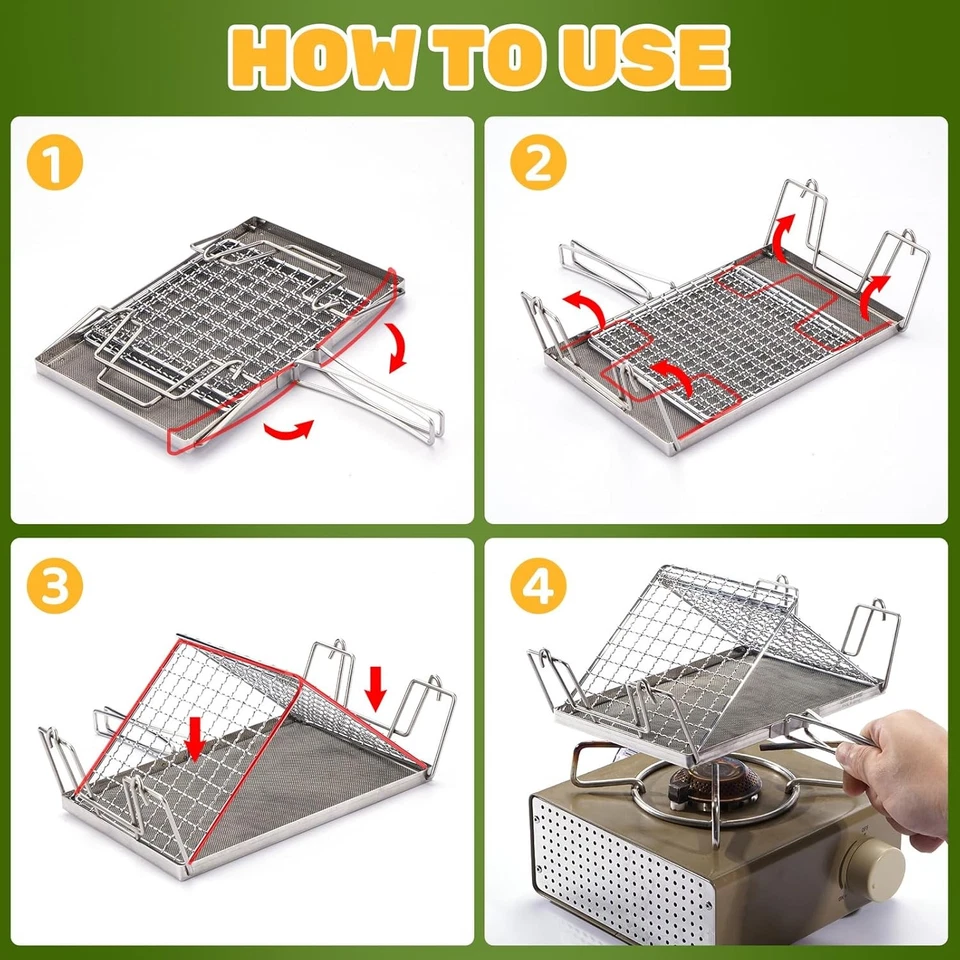 HOW TO USE

1

2

3

4