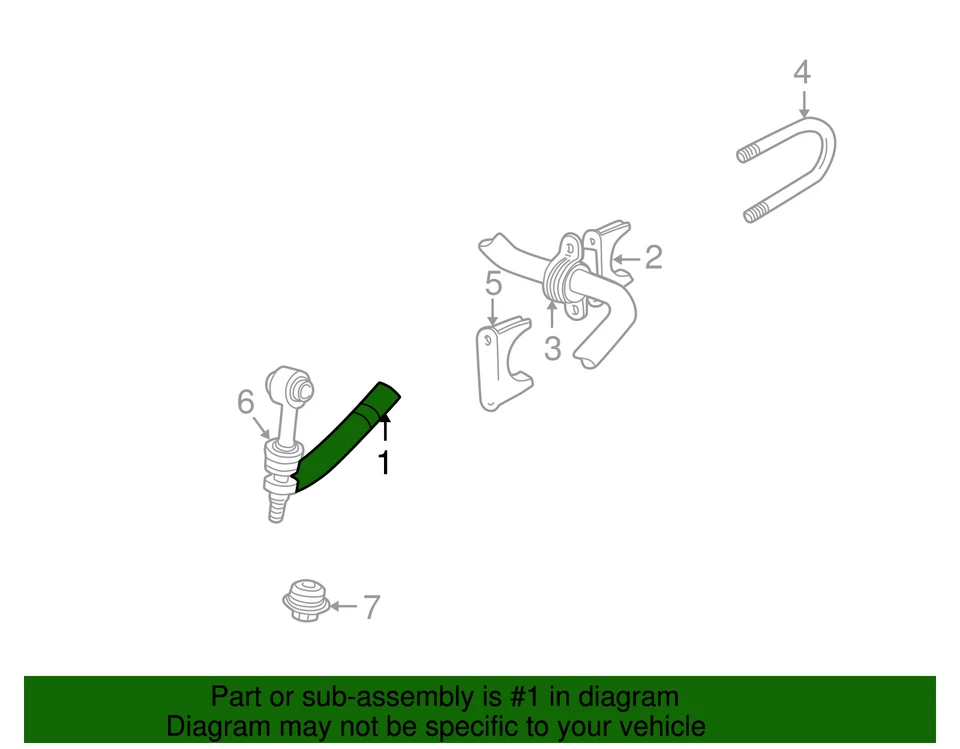 4

2

5

3

6

1

7

Part or sub-assembly is #1 in diagram
Diagram may not be specific to your vehicle