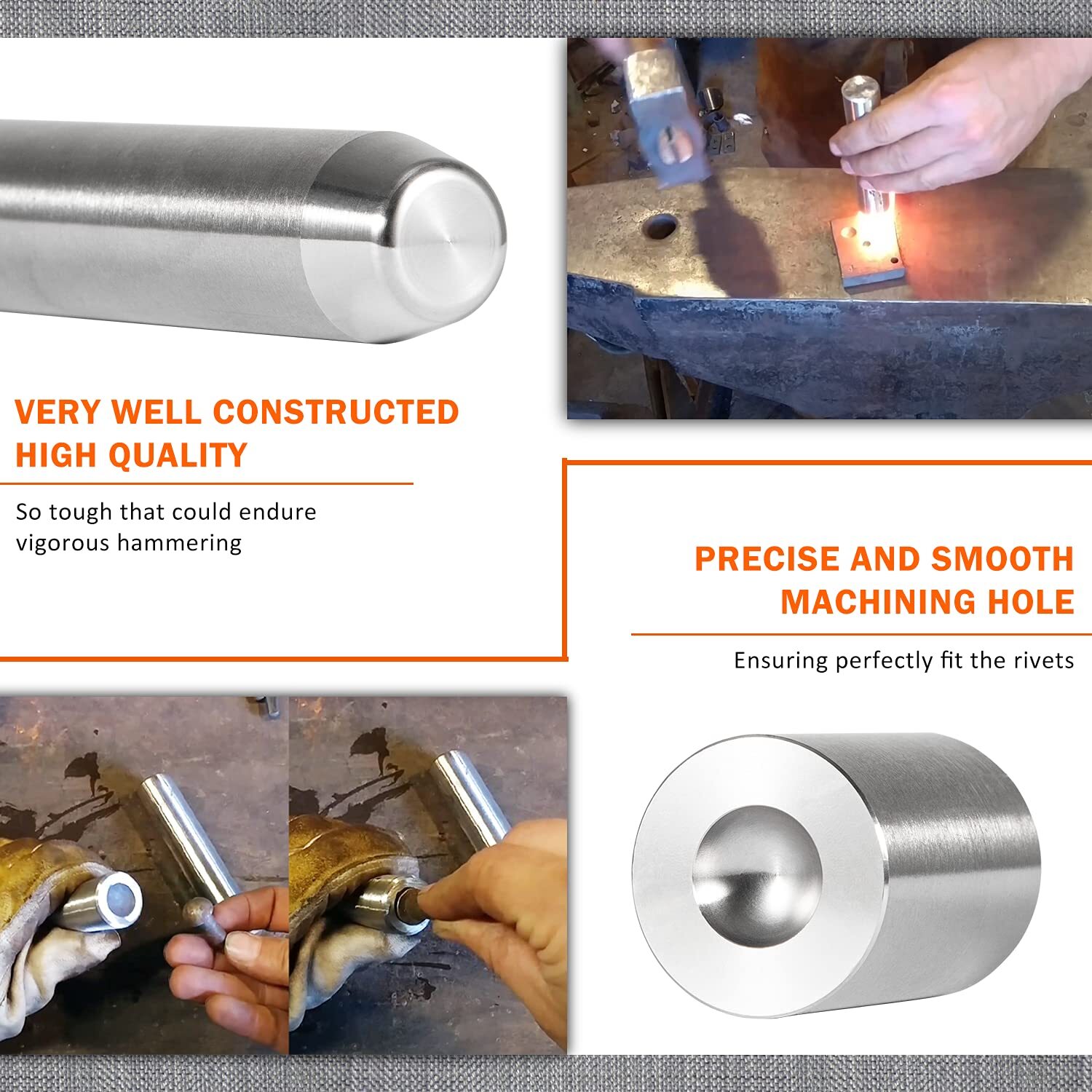 VERY WELL CONSTRUCTED HIGH QUALITY

So tough that could endure vigorous hammering

PRECISE AND SMOOTH MACHINING HOLE

Ensuring perfectly fit the rivets