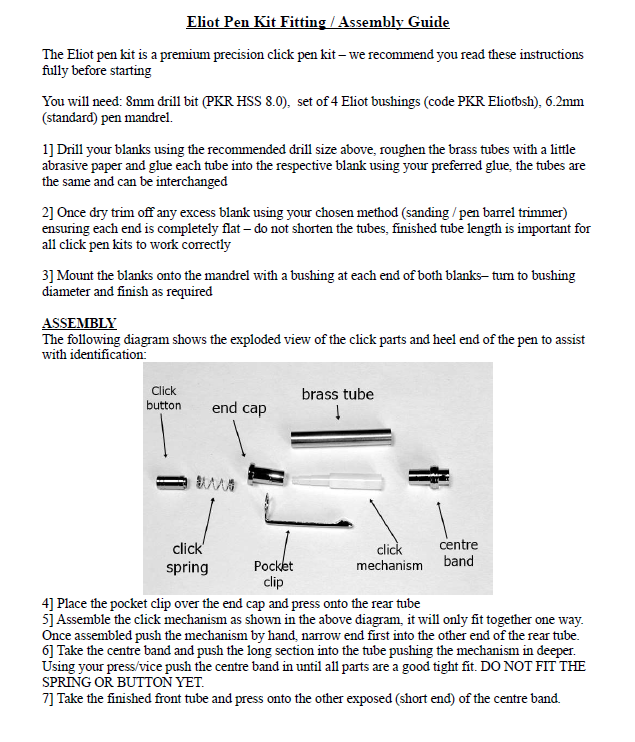 Eliot Pen Kit Fitting / Assembly Guide

The Eliot pen kit is a premium precision click pen kit – we recommend you read these instructions fully before starting

You will need: 8mm drill bit (PKR HSS 8.0), set of 4 Eliot bushings (code PKR Eliotbsh), 6.2mm (standard) pen mandrel.

1] Drill your blanks using the recommended drill size above, roughen the brass tubes with a little abrasive paper and glue each tube into the respective blank using your preferred glue, the tubes are the same and can be interchanged

2] Once dry trim off any excess blank using your chosen method (sanding / pen barrel trimmer) ensuring each end is completely flat – do not shorten the tubes, finished tube length is important for all click pen kits to work correctly

3] Mount the blanks onto the mandrel with a bushing at each end of both blanks– turn to bushing diameter and finish as required

ASSEMBLY
The following diagram shows the exploded view of the click parts and heel end of the pen to assist with identification:

Click button
end cap
brass tube
click spring
Pocket clip
click mechanism
centre band

4] Place the pocket clip over the end cap and press onto the rear tube
5] Assemble the click mechanism as shown in the above diagram, it will only fit together one way. Once assembled push the mechanism by hand, narrow end first into the other end of the rear tube.
6] Take the centre band and push the long section into the tube pushing the mechanism in deeper. Using your press/vice push the centre band in until all parts are a good tight fit. DO NOT FIT THE SPRING OR BUTTON YET.
7] Take the finished front tube and press onto the other exposed (short end) of the centre band.