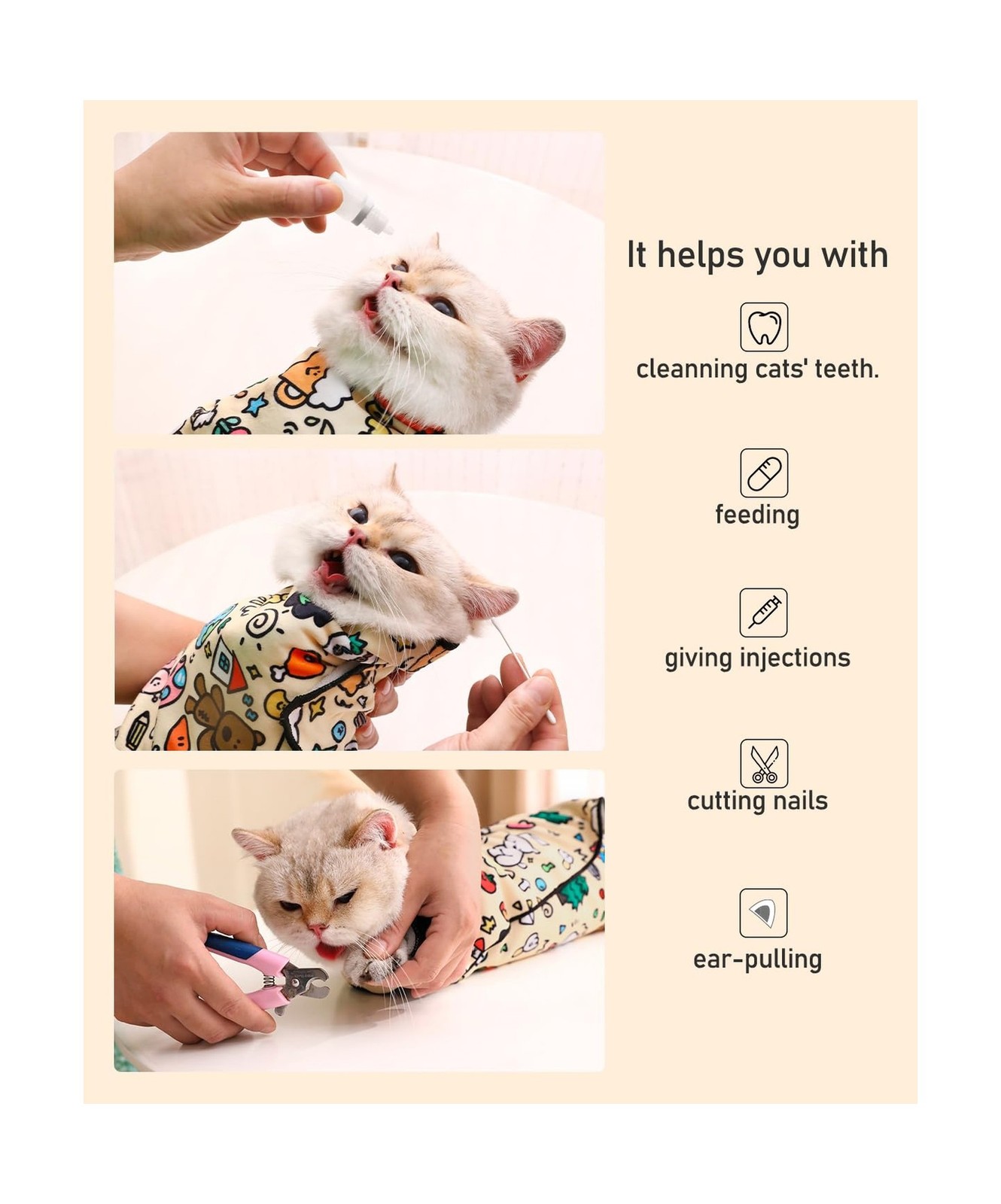 It helps you with

cleanning cats' teeth.

feeding

giving injections

cutting nails

ear-pulling