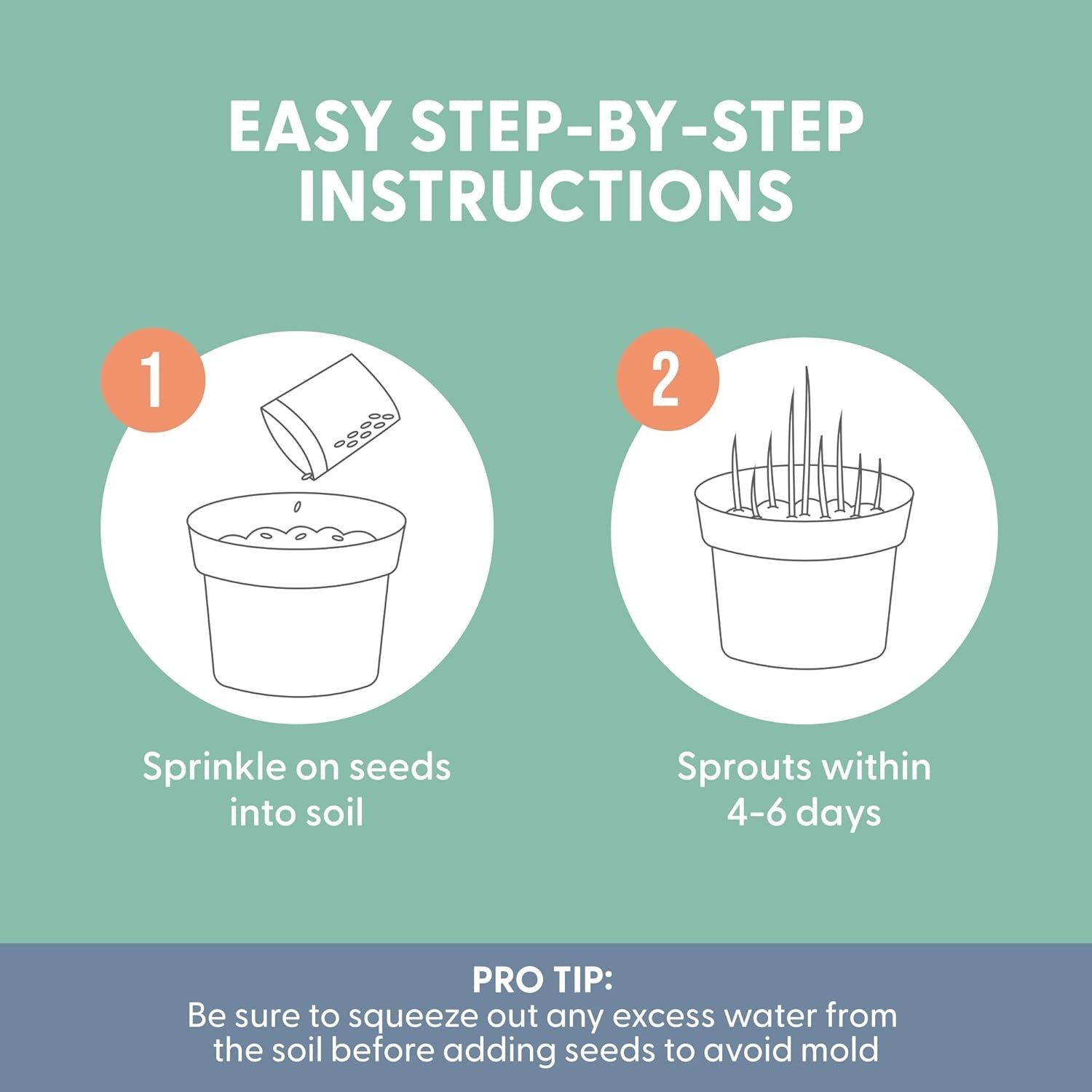 EASY STEP-BY-STEP INSTRUCTIONS

1

Sprinkle on seeds into soil

2

Sprouts within 4-6 days

PRO TIP:
Be sure to squeeze out any excess water from the soil before adding seeds to avoid mold