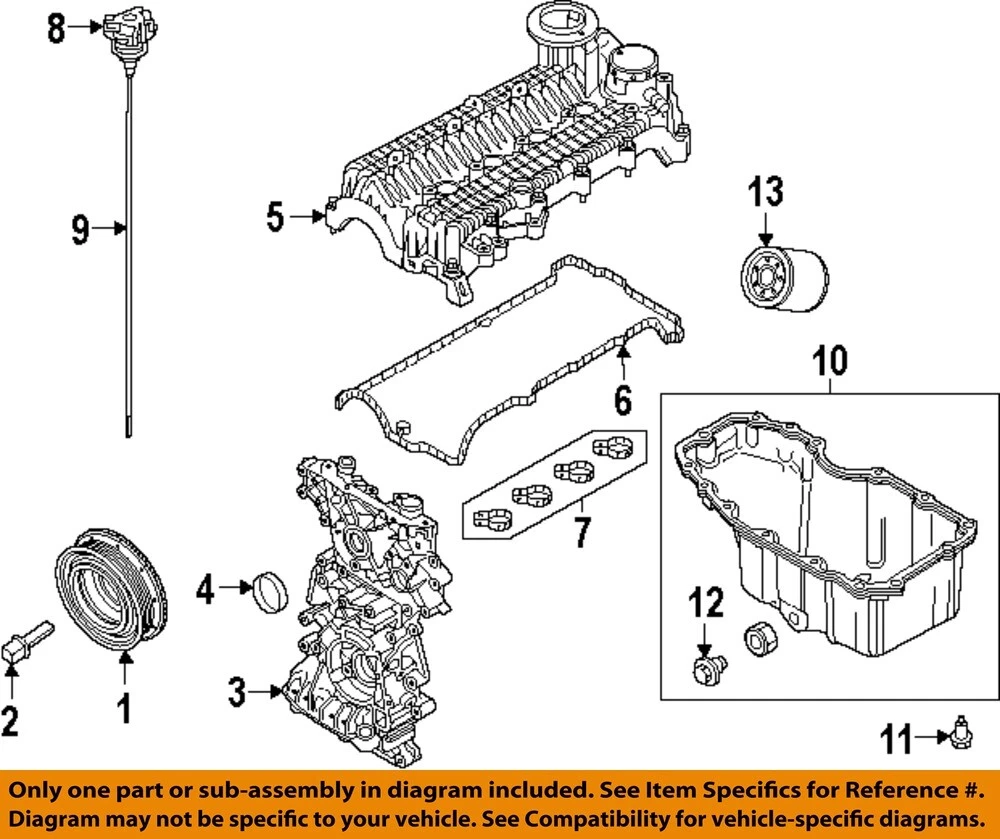 8
9
5
13
6
10
7
4
12
2
1
3
11

Only one part or sub-assembly in diagram included. See Item Specifics for Reference #.
Diagram may not be specific to your vehicle. See Compatibility for vehicle-specific diagrams.